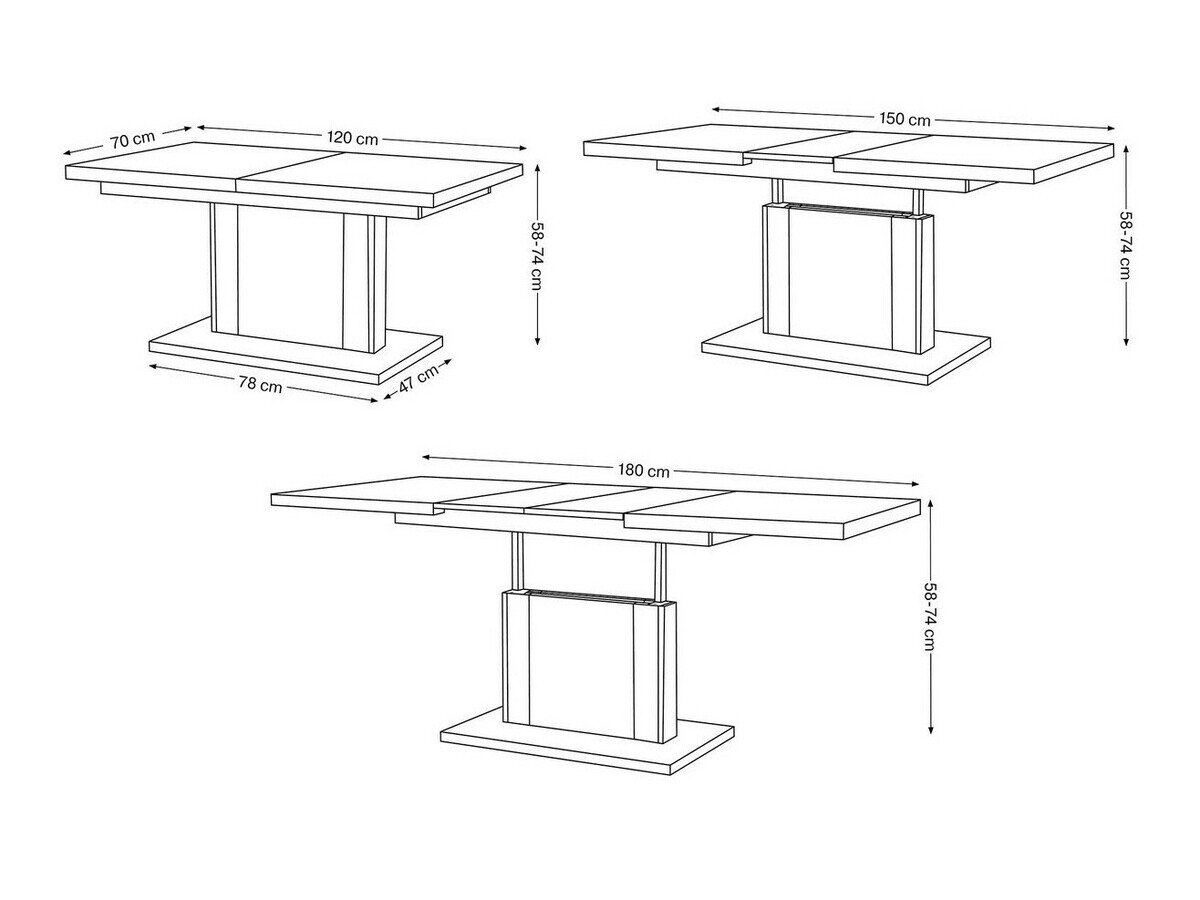 70 cm
120 cm
58-74 cm
78 cm
47 cm
150 cm
58-74 cm
180 cm
58-74 cm