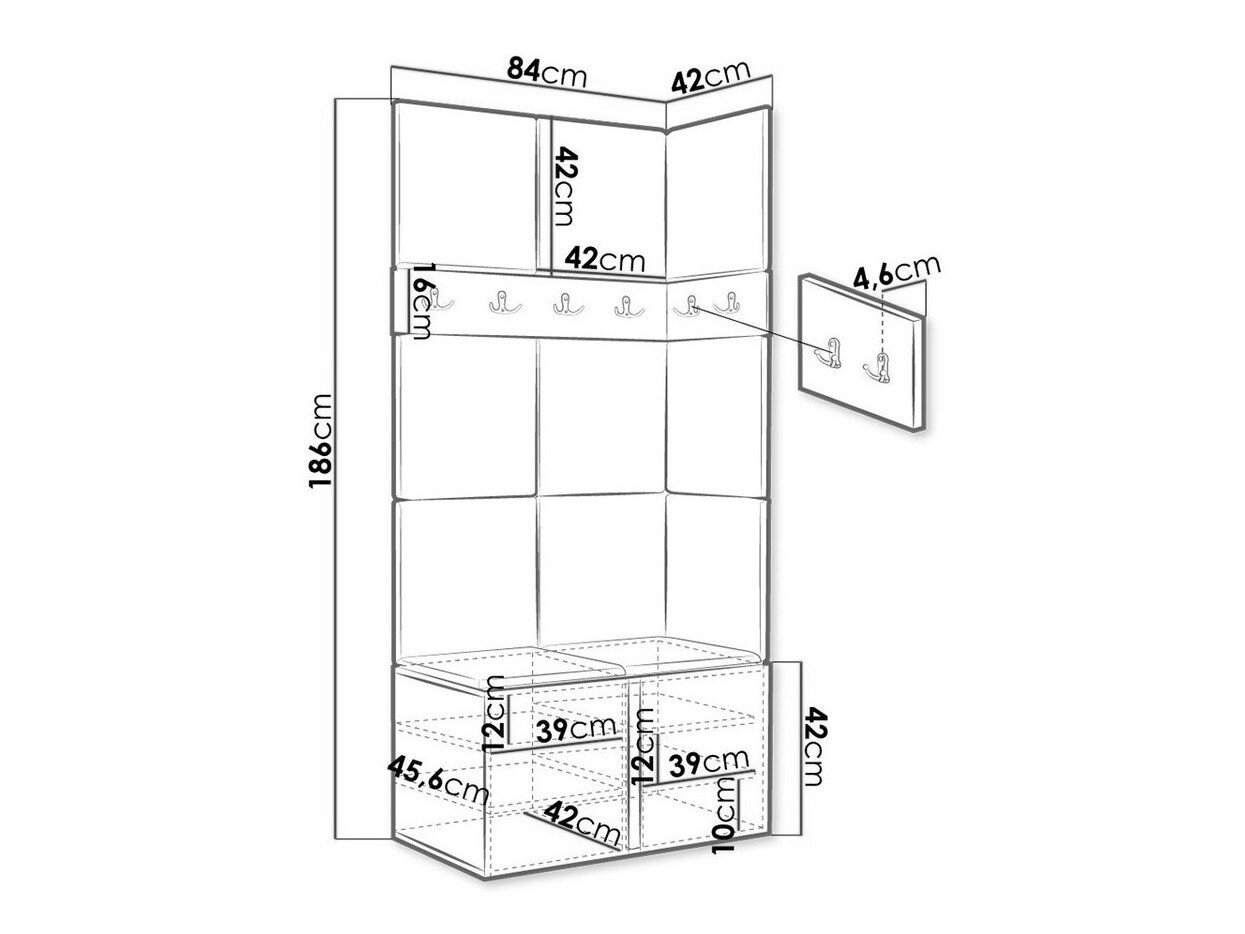 84cm
42cm
42cm
42cm
16cm
4,6cm
186cm
12cm
39cm
12cm
39cm
42cm
45,6cm
42cm
10cm