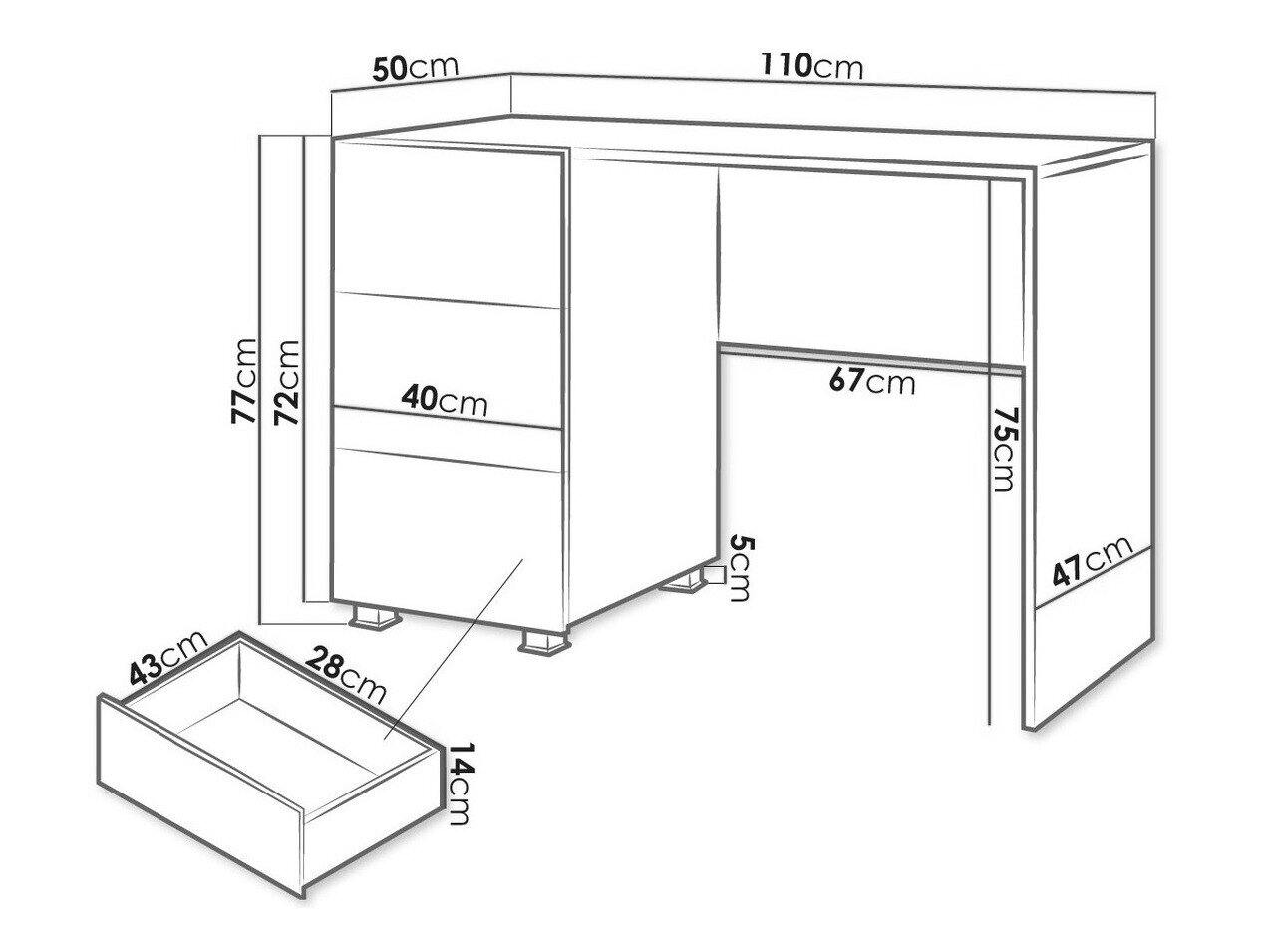 50cm
110cm
77cm
72cm
40cm
67cm
75cm
5cm
47cm
43cm
28cm
14cm