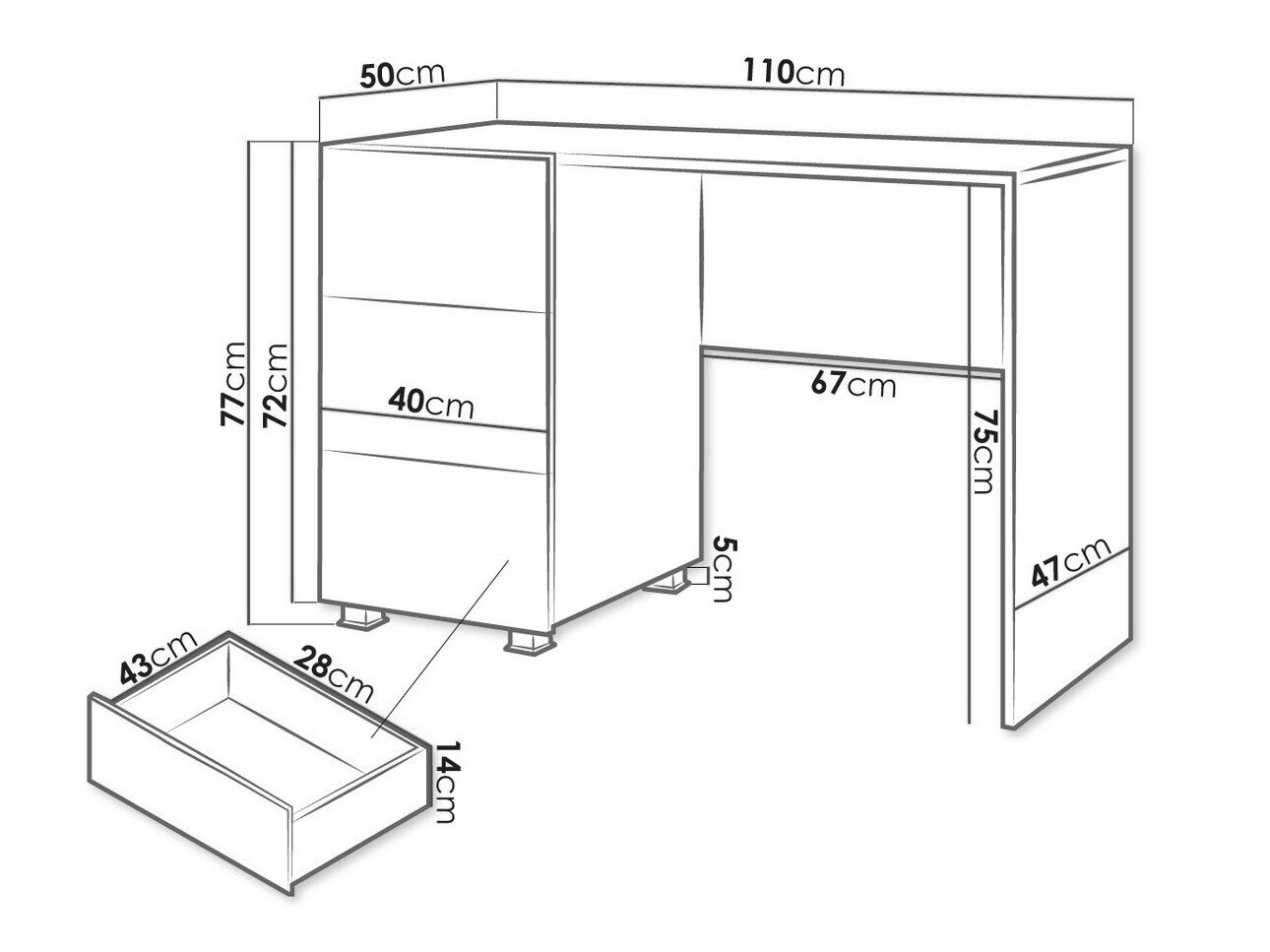 50cm
110cm
77cm
72cm
40cm
67cm
75cm
5cm
47cm
43cm
28cm
14cm