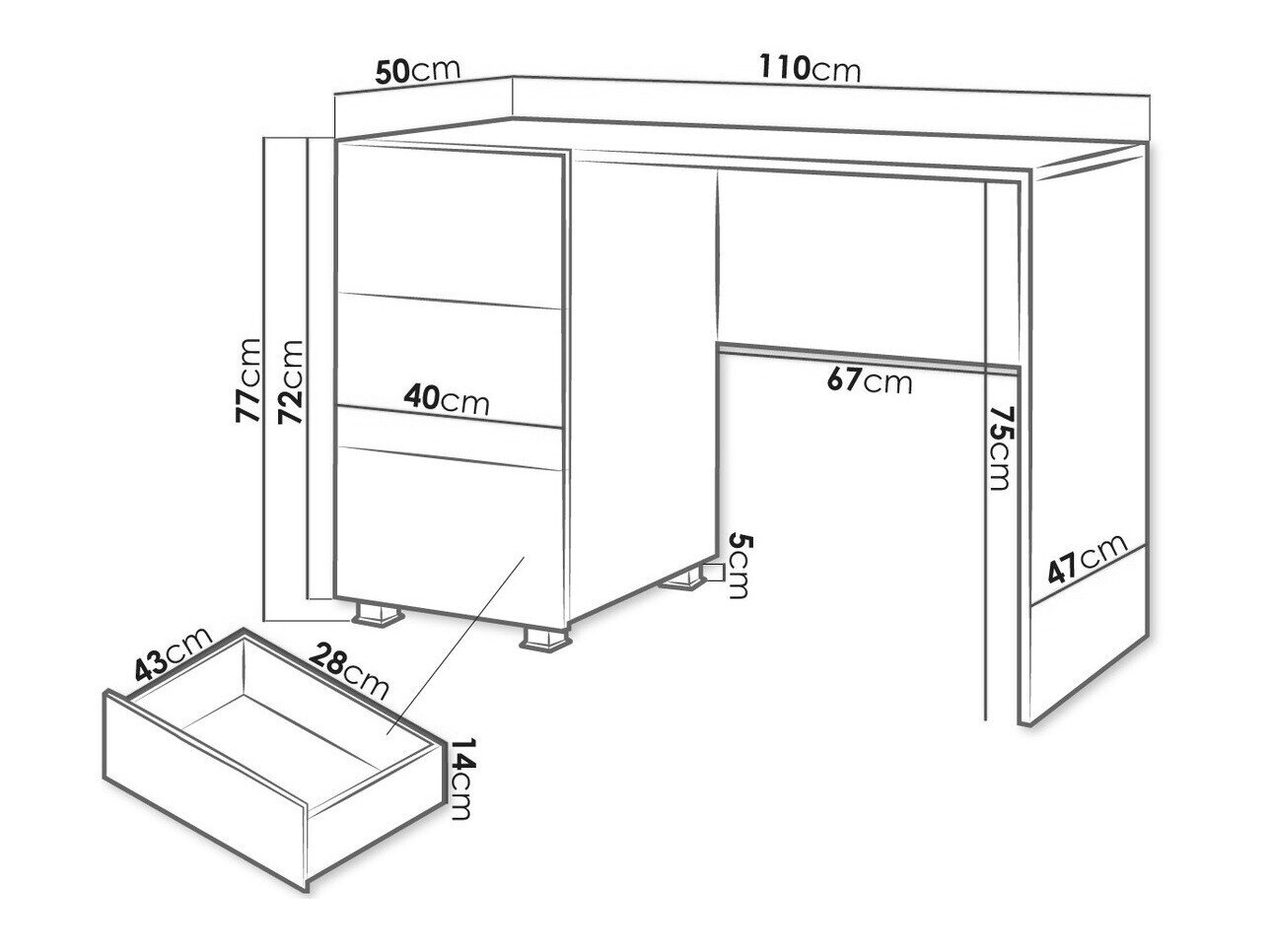 50cm
110cm
77cm
72cm
40cm
67cm
75cm
5cm
47cm
43cm
28cm
14cm