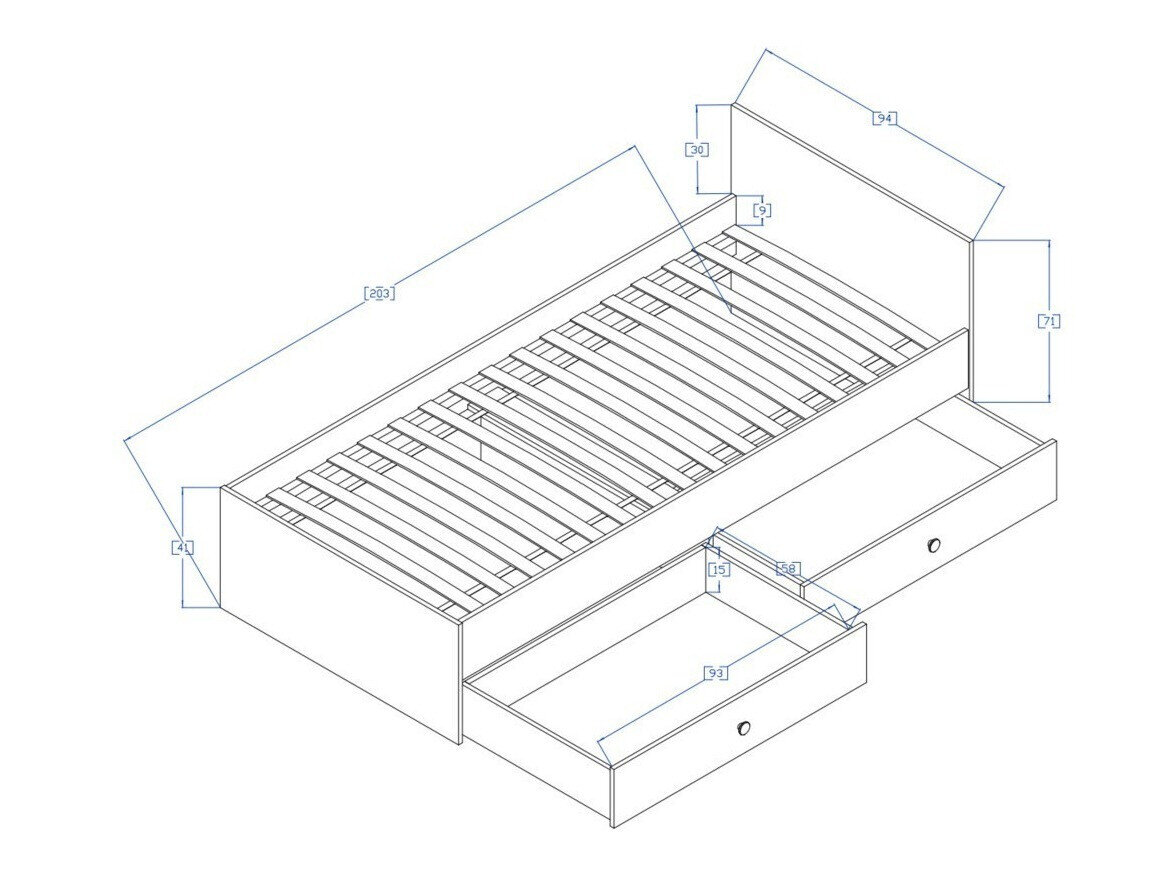 94
30
9
203
71
41
15
58
93