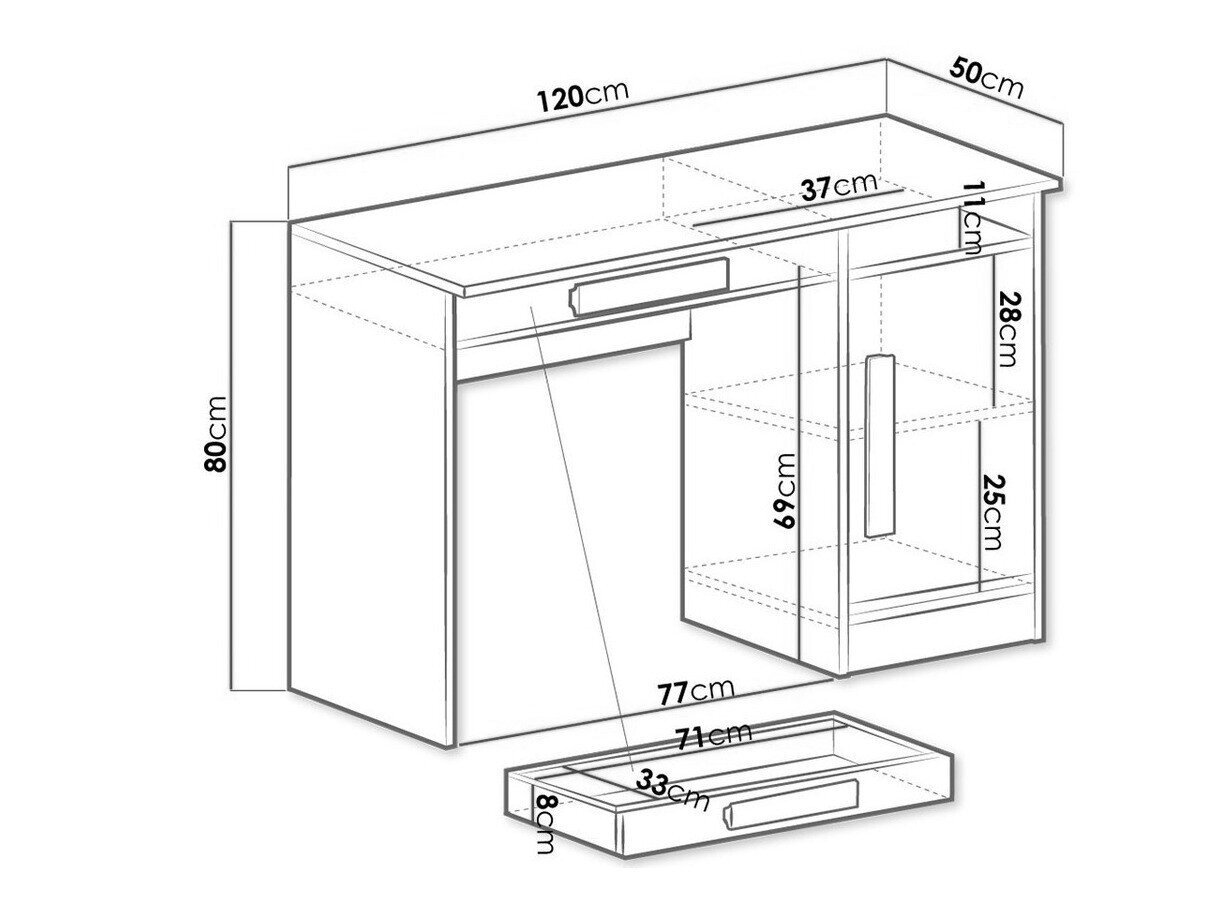 120cm
50cm
37cm
11cm
28cm
80cm
69cm
25cm
77cm
71cm
33cm
8cm