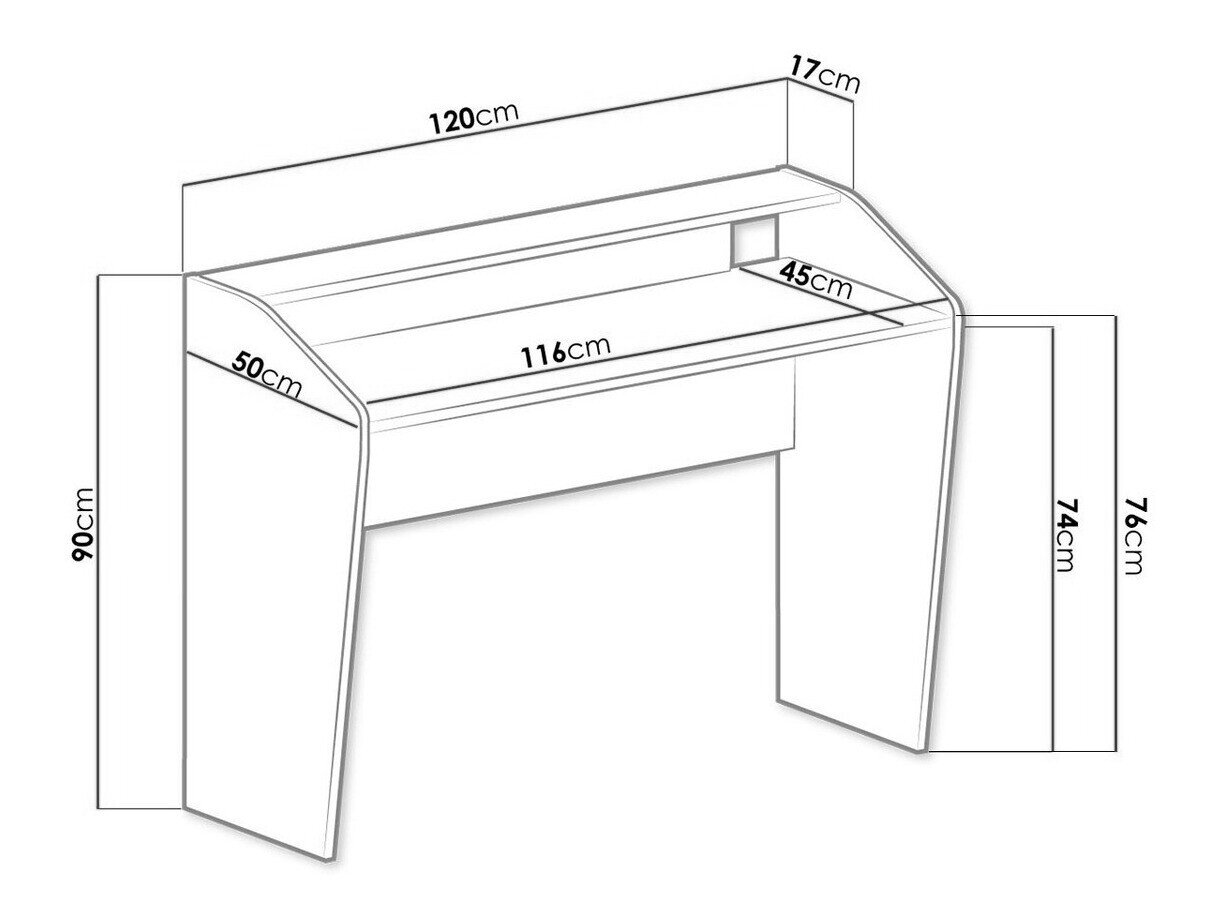 120cm

17cm

45cm

116cm

50cm

90cm

74cm

76cm