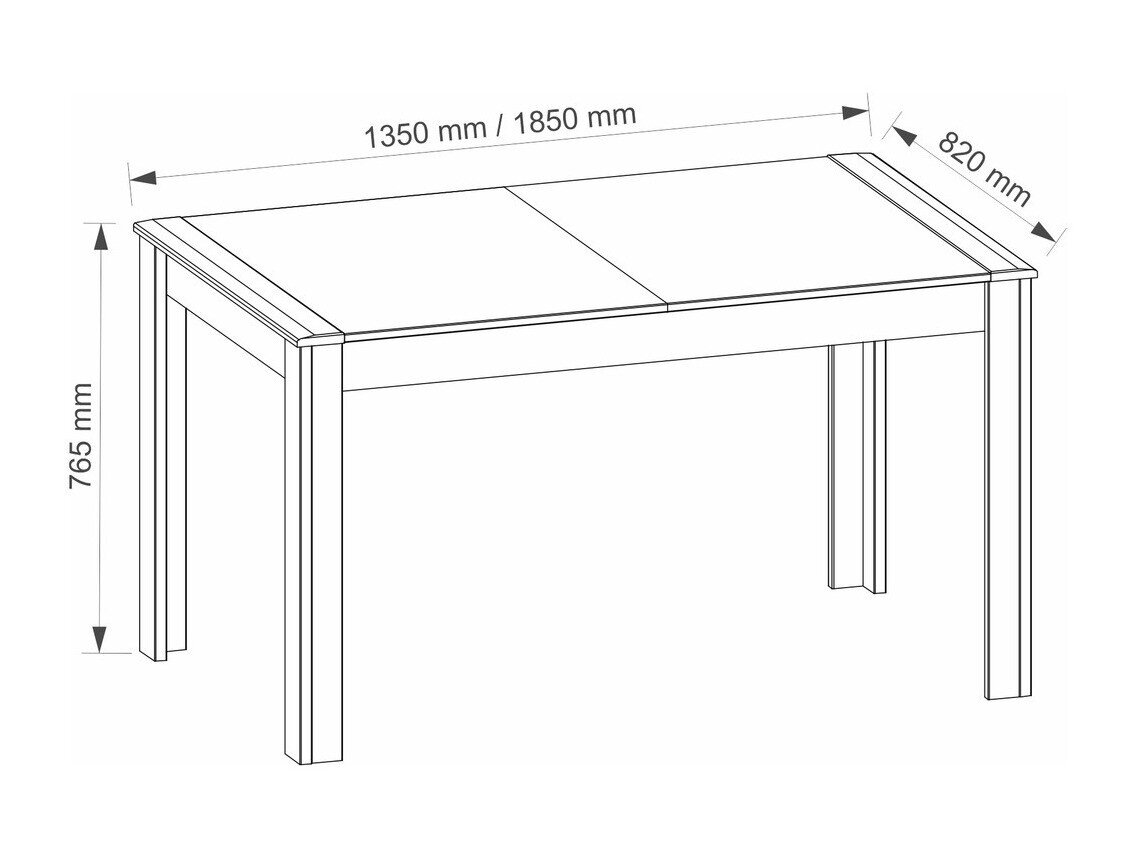 1350 mm / 1850 mm

820 mm

765 mm