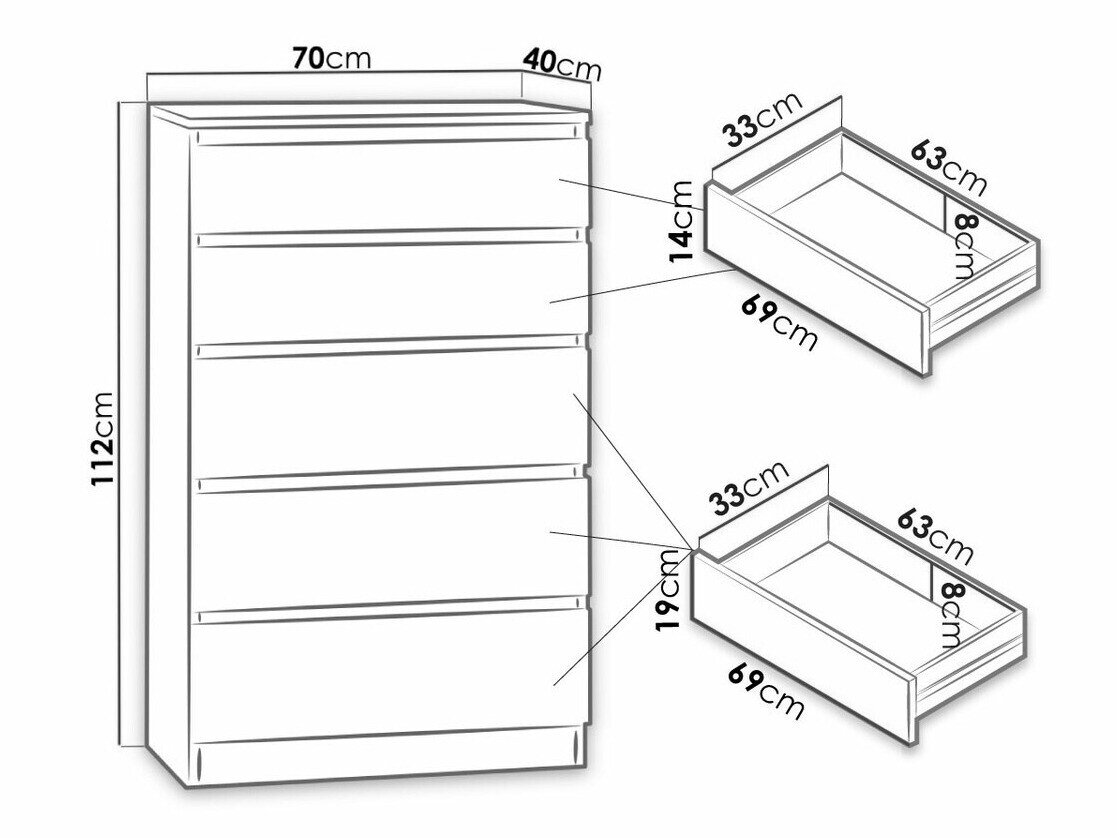 70cm
40cm
112cm
33cm
63cm
14cm
8cm
69cm
33cm
63cm
19cm
8cm
69cm