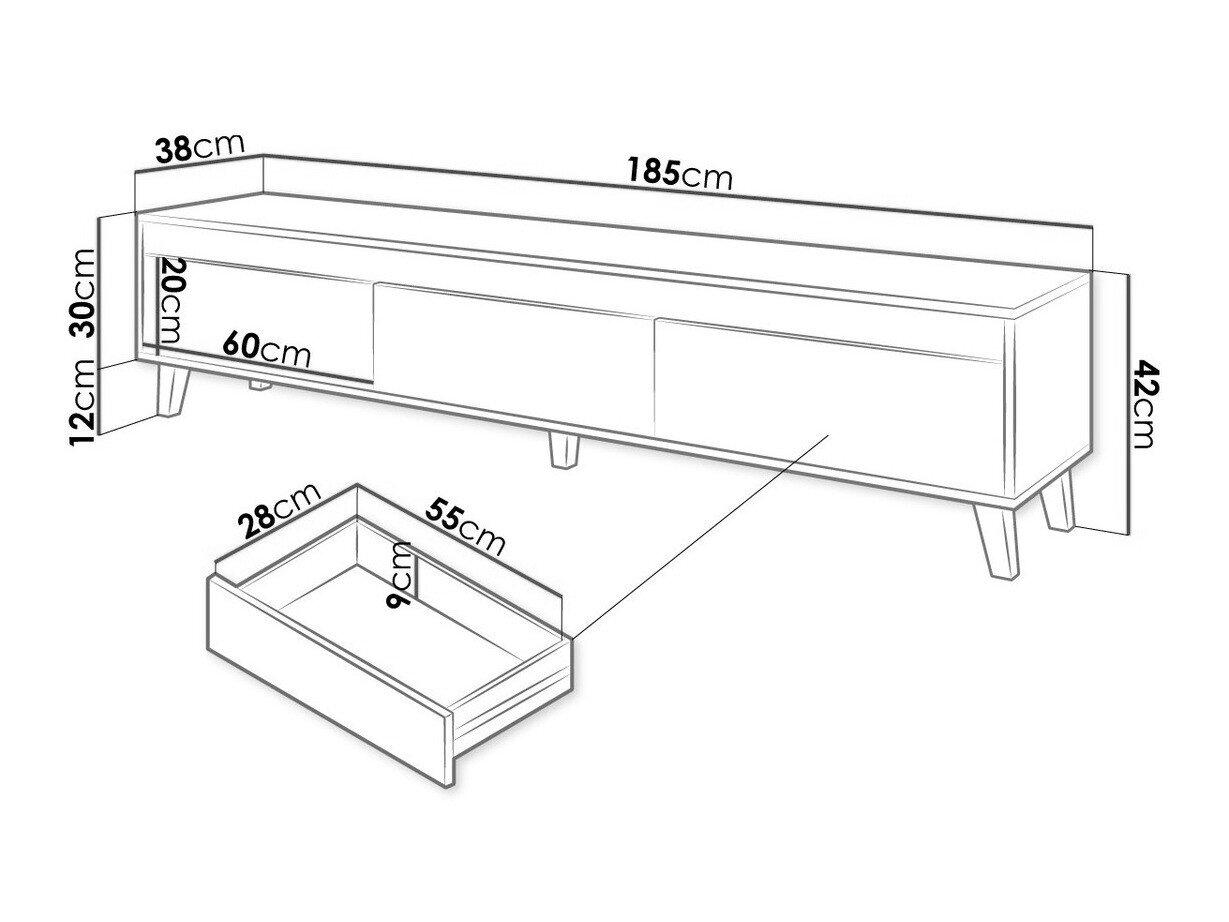 38cm
185cm
30cm
12cm
20cm
60cm
42cm
28cm
55cm
9cm