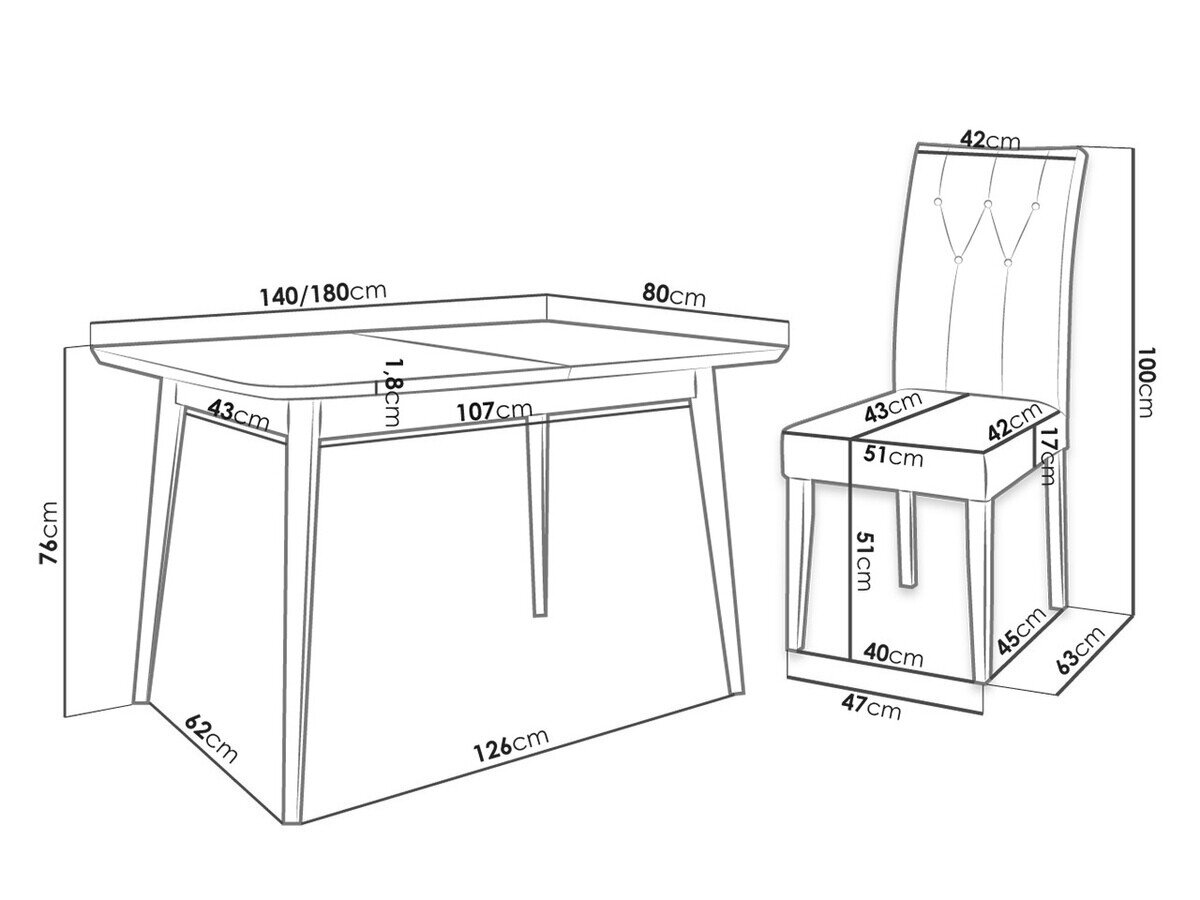 140/180cm
80cm
1,8cm
43cm
107cm
76cm
62cm
126cm
42cm
100cm
43cm
42cm
17cm
51cm
51cm
40cm
45cm
63cm
47cm