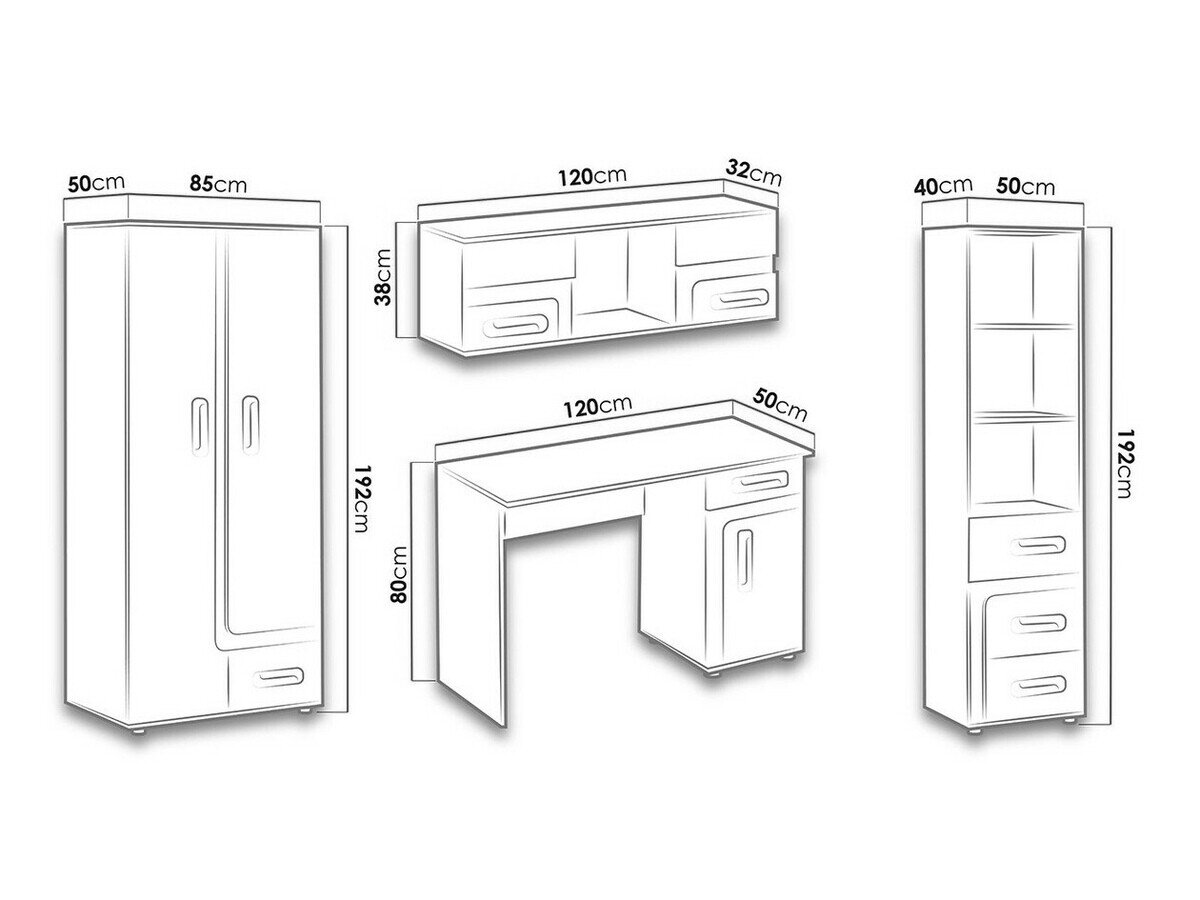 50cm 85cm

192cm

120cm 32cm

38cm

120cm 50cm

80cm

40cm 50cm

192cm