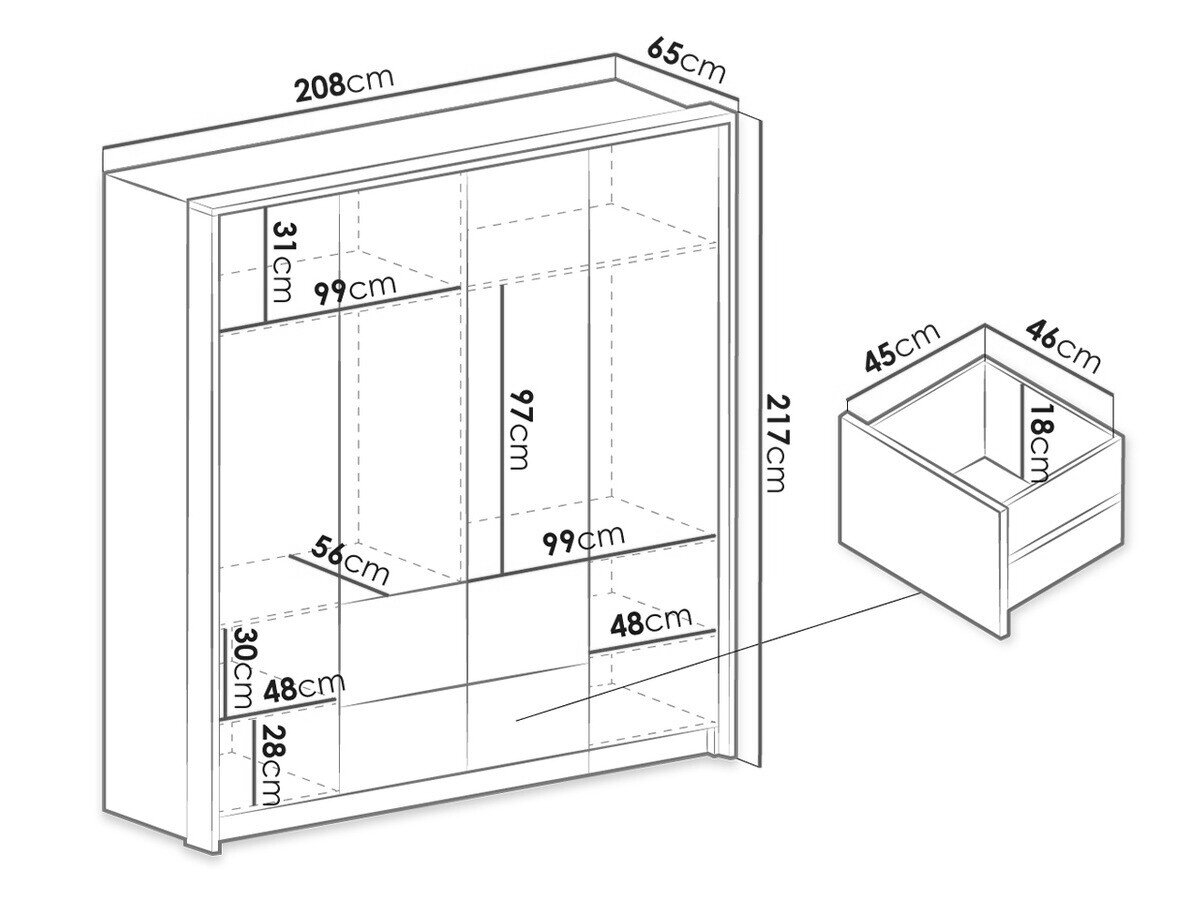 208cm
65cm
31cm
99cm
97cm
217cm
56cm
99cm
48cm
30cm
48cm
28cm
45cm
46cm
18cm