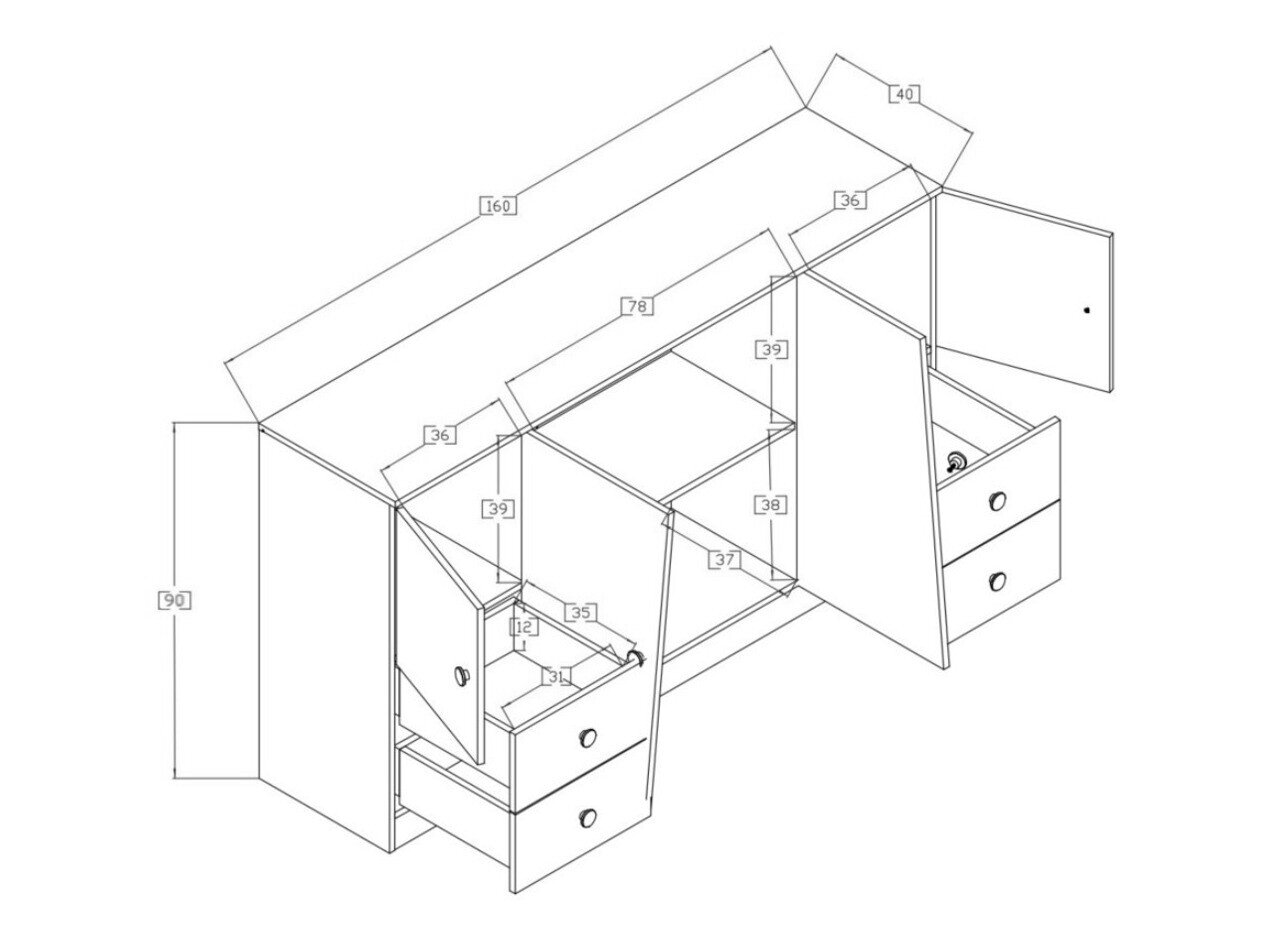 40
160
36
78
39
36
39
38
37
90
35
12
31