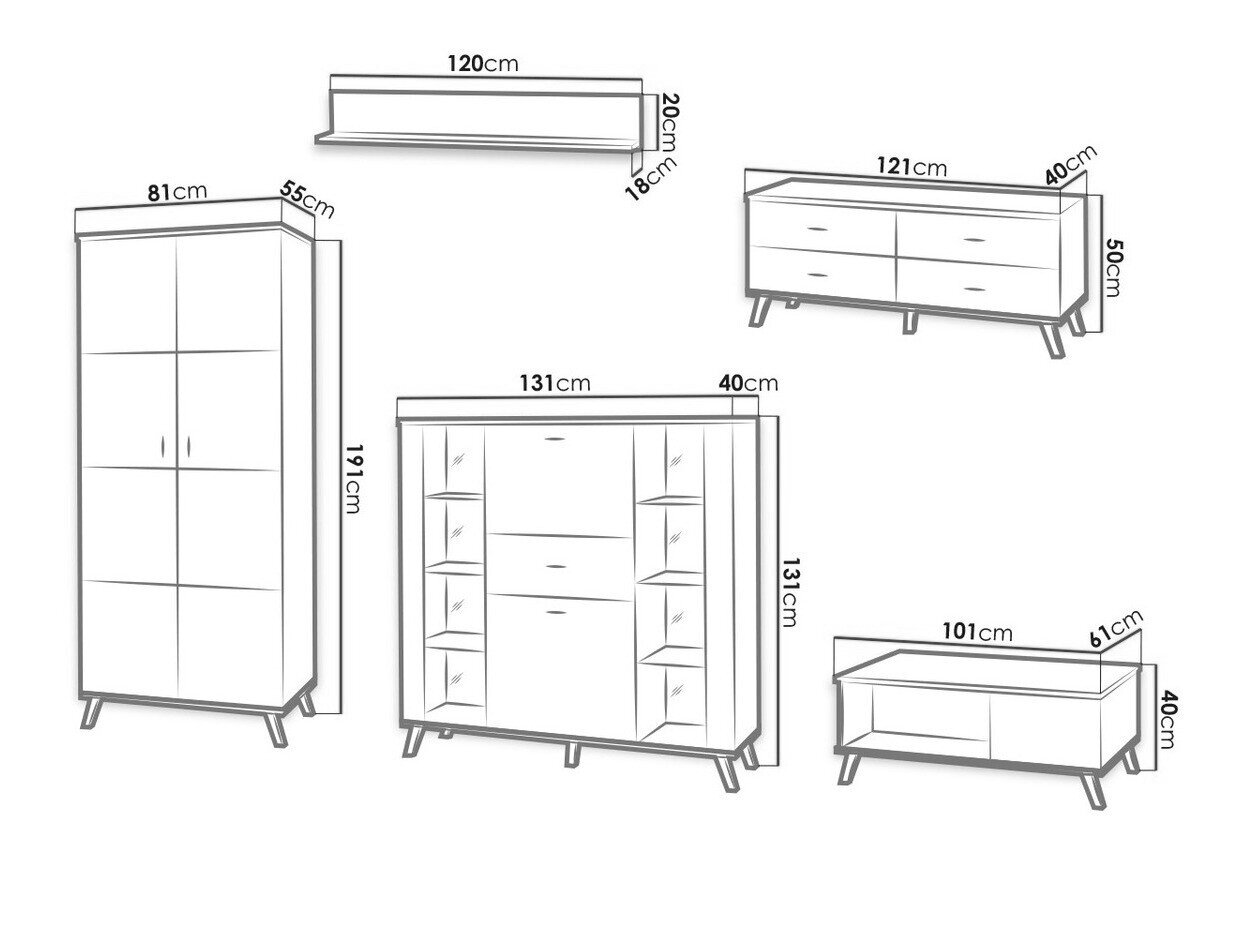 120cm
20cm
18cm
81cm
55cm
191cm
121cm
40cm
50cm
131cm
40cm
131cm
101cm
61cm
40cm