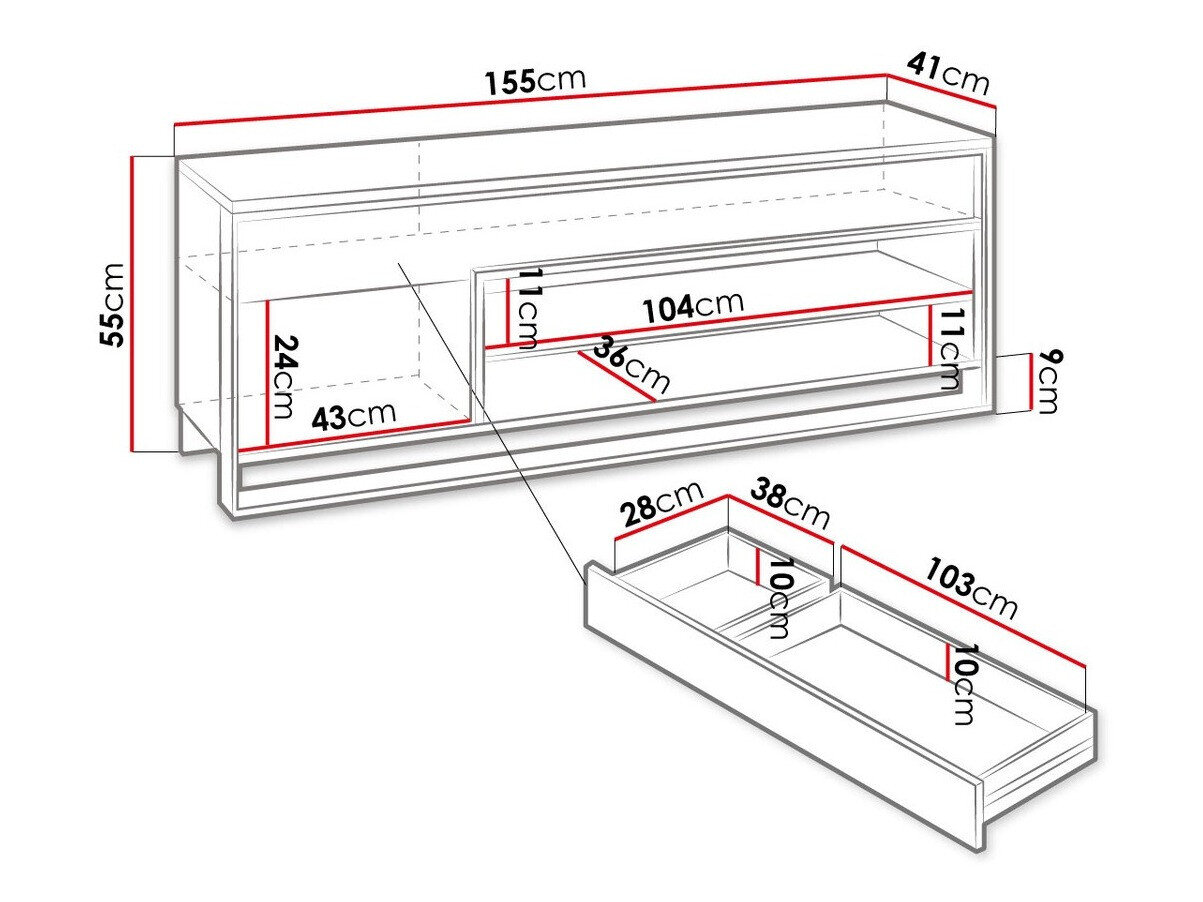 155cm
41cm
55cm
11cm
104cm
11cm
9cm
24cm
36cm
43cm
28cm
38cm
10cm
103cm
10cm