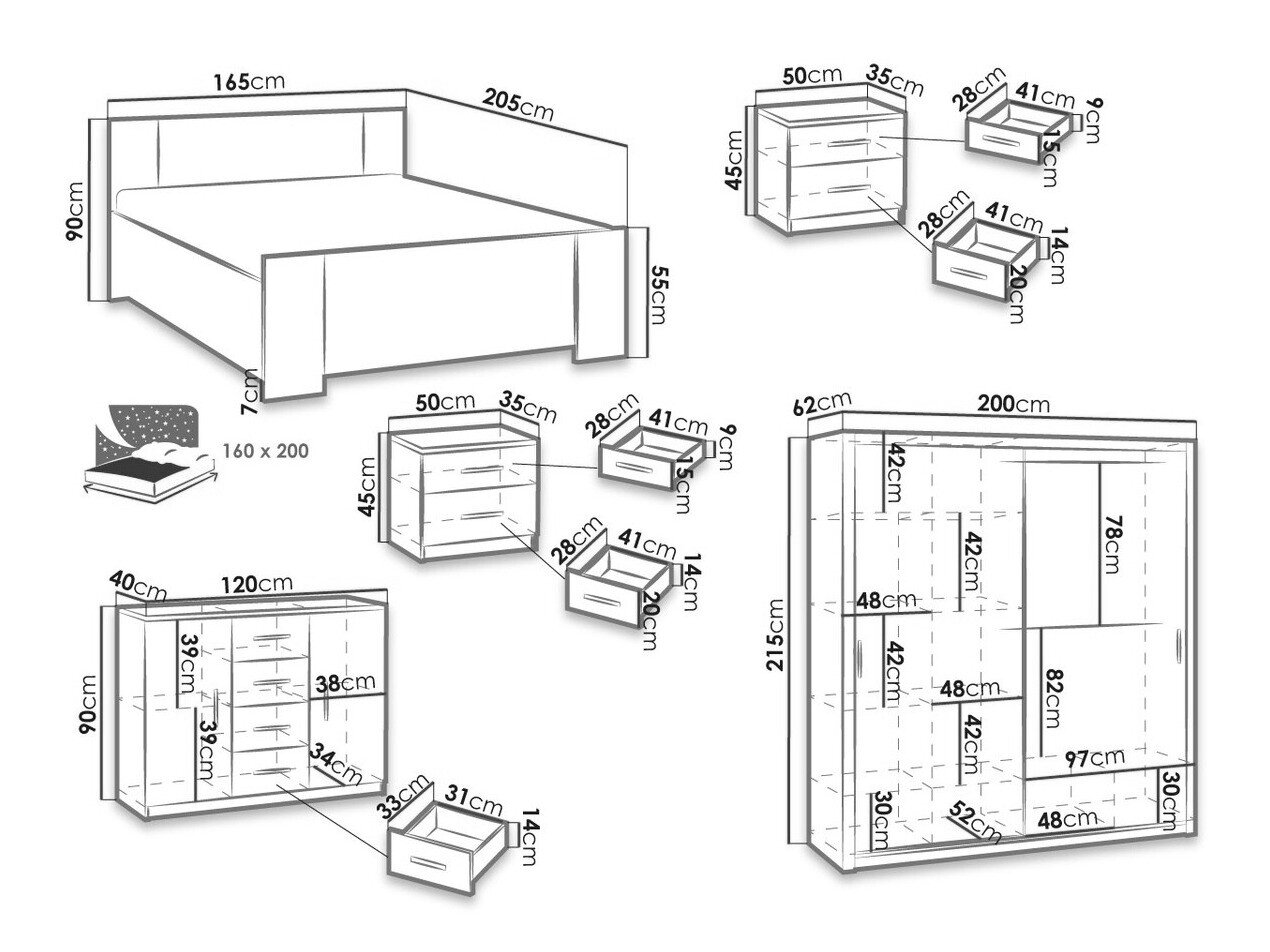 165cm
205cm
90cm
55cm
7cm
160 x 200

50cm
35cm
45cm
28cm
41cm
9cm
15cm
28cm
41cm
14cm
20cm

50cm
35cm
45cm
28cm
41cm
9cm
15cm
28cm
41cm
14cm
20cm

40cm
120cm
90cm
39cm
39cm
38cm
34cm
33cm
31cm
14cm

62cm
200cm
215cm
42cm
42cm
78cm
48cm
42cm
48cm
82cm
42cm
97cm
30cm
52cm
48cm
30cm