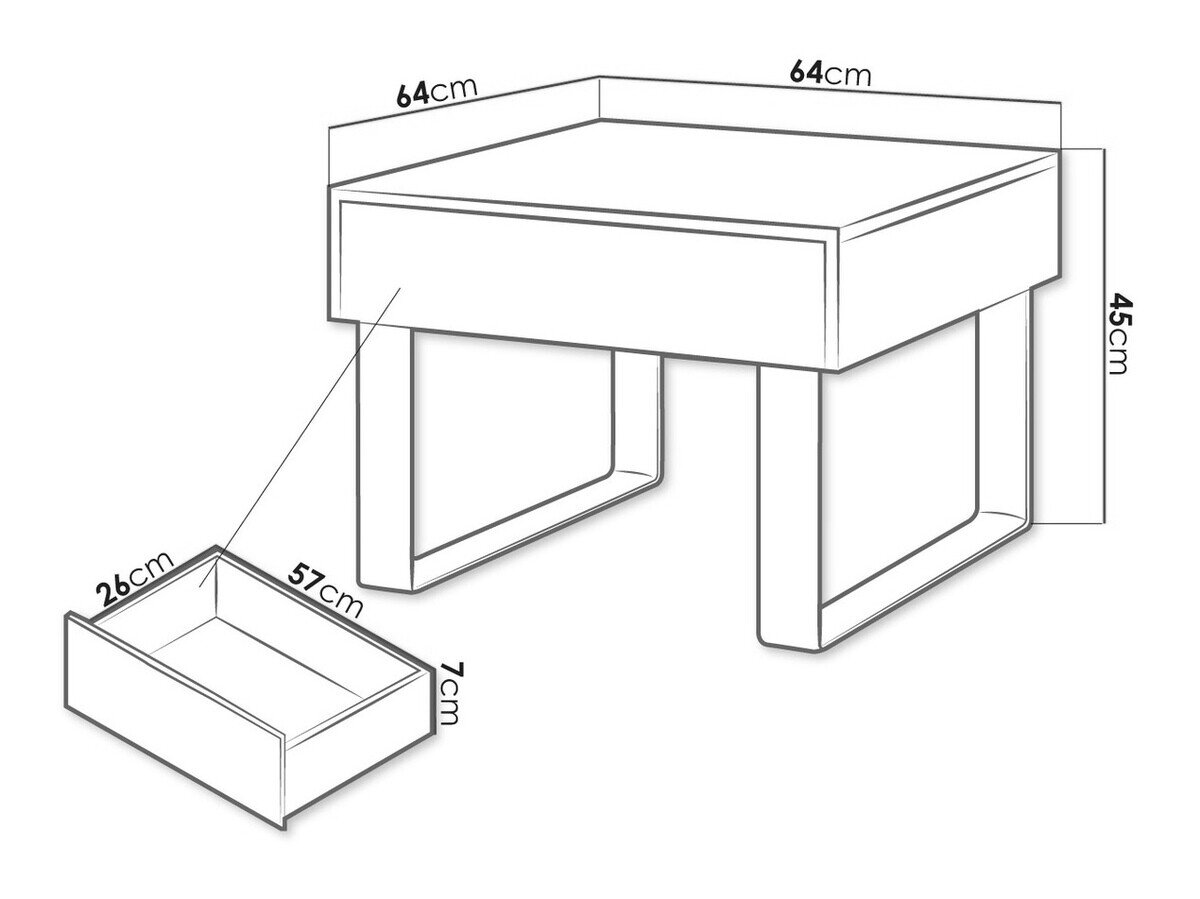 64cm
64cm
45cm
26cm
57cm
7cm