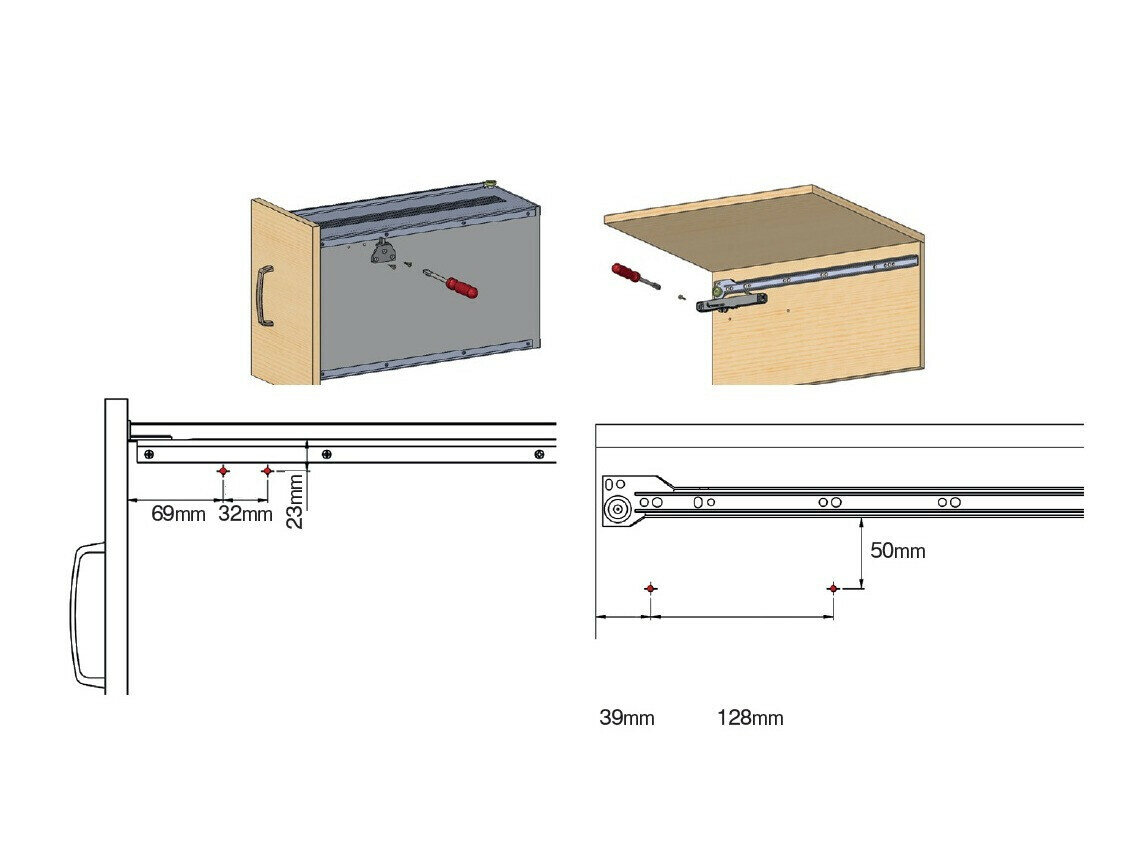 69mm 32mm 23mm

50mm

39mm 128mm