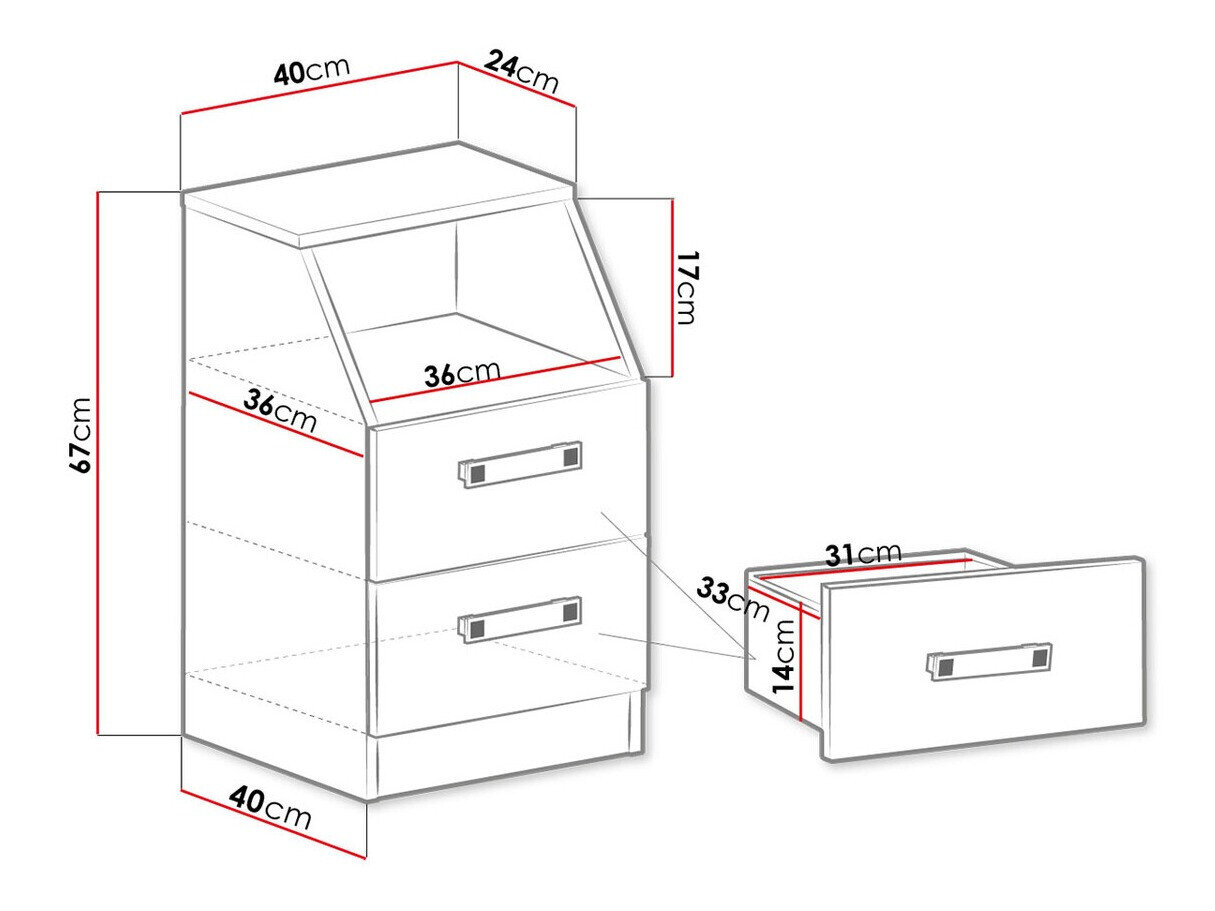 40cm
24cm
17cm
67cm
36cm
36cm
31cm
33cm
14cm
40cm