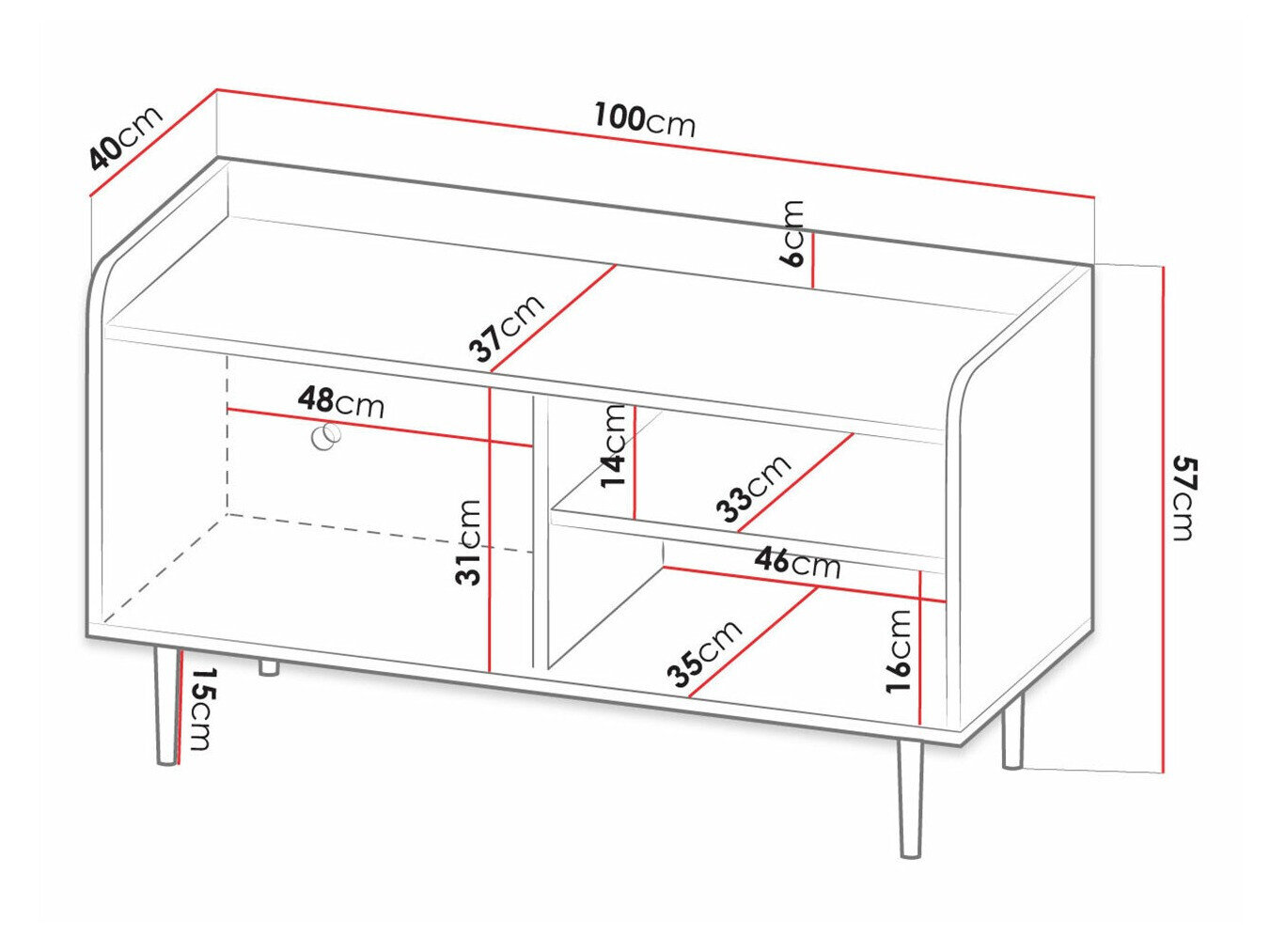 40cm
100cm
6cm
37cm
48cm
14cm
33cm
31cm
46cm
35cm
16cm
57cm
15cm