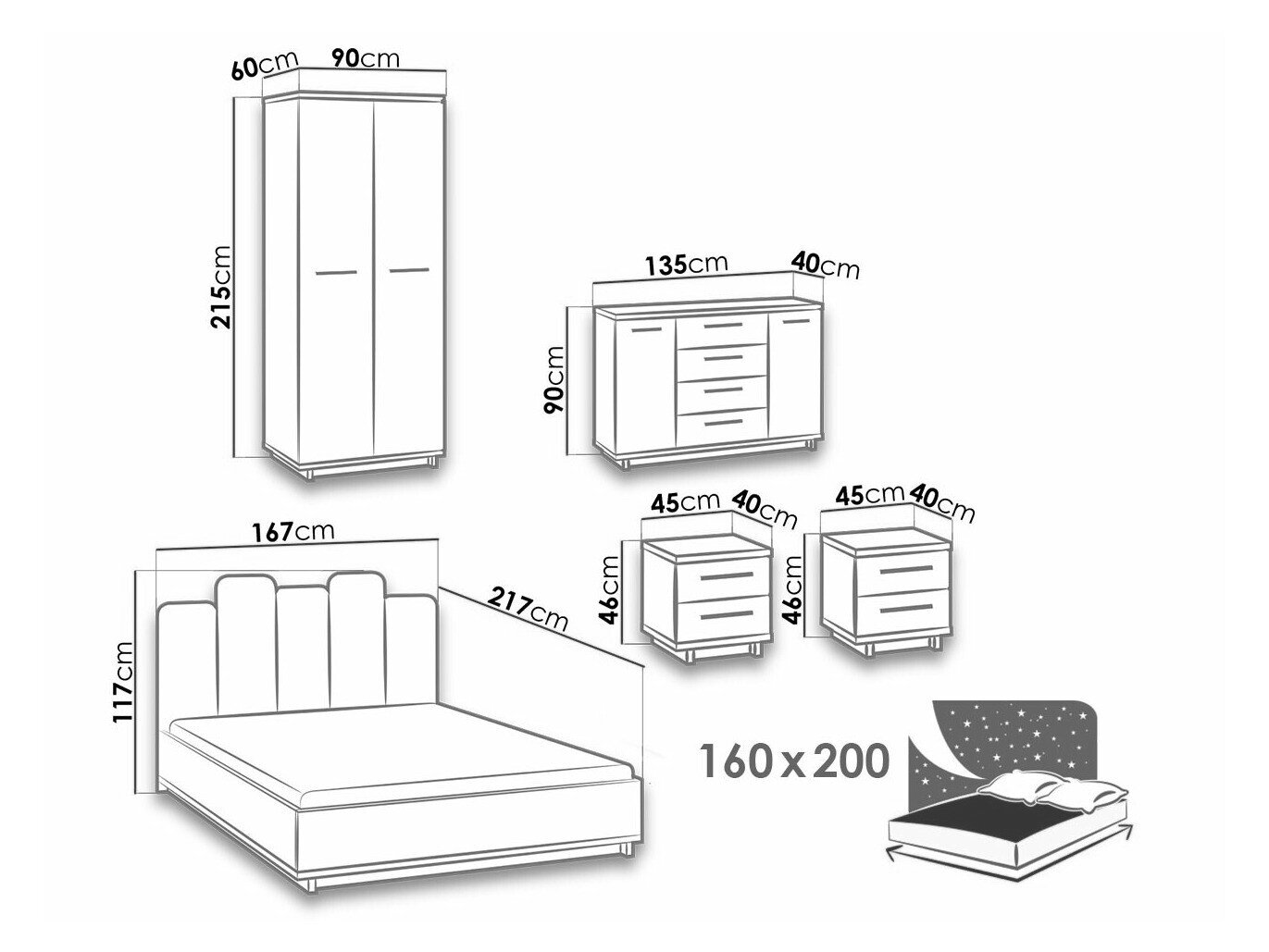 60cm 90cm

215cm

135cm 40cm

90cm

45cm 40cm

46cm

45cm 40cm

46cm

167cm

217cm

117cm

160 x 200