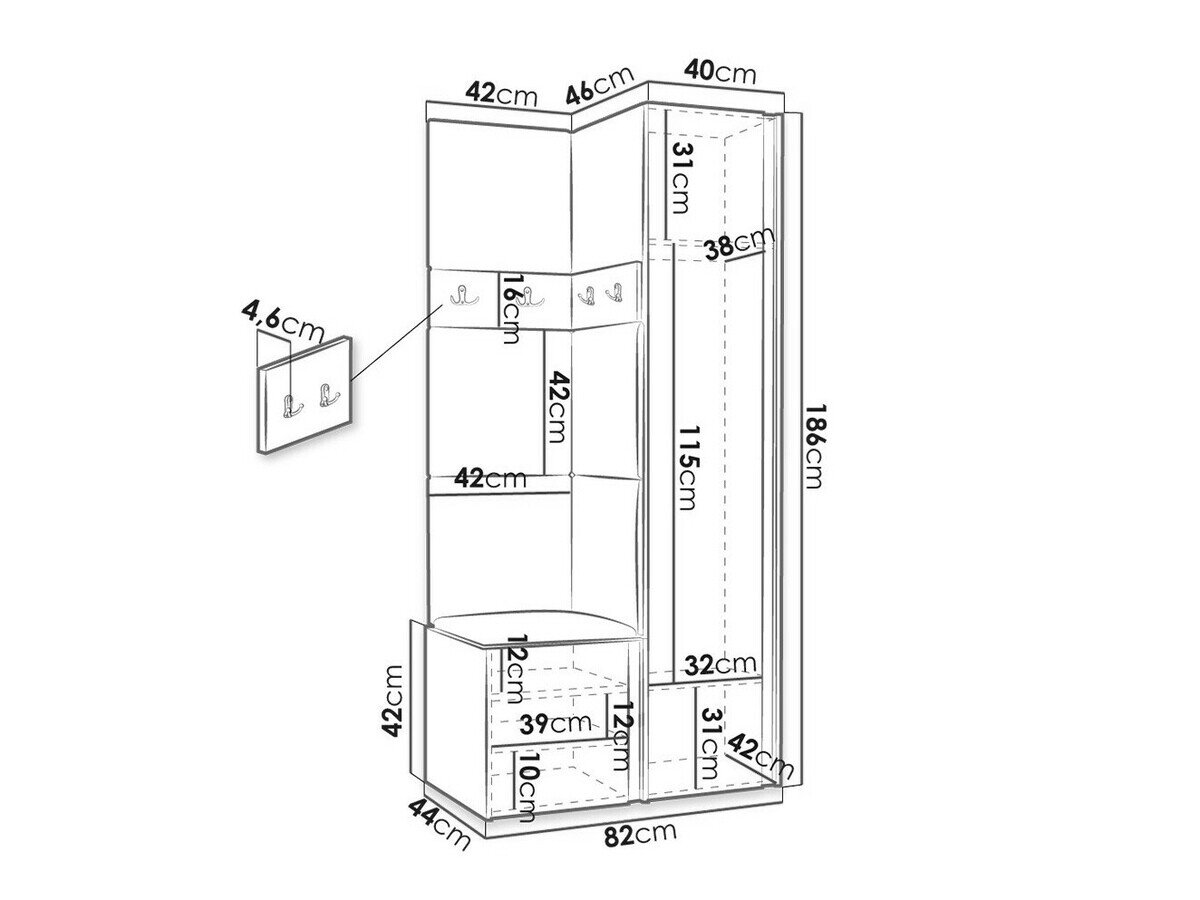 42cm
46cm
40cm
31cm
38cm
4,6cm
16cm
42cm
115cm
186cm
42cm
12cm
32cm
42cm
39cm
12cm
31cm
42cm
10cm
44cm
82cm