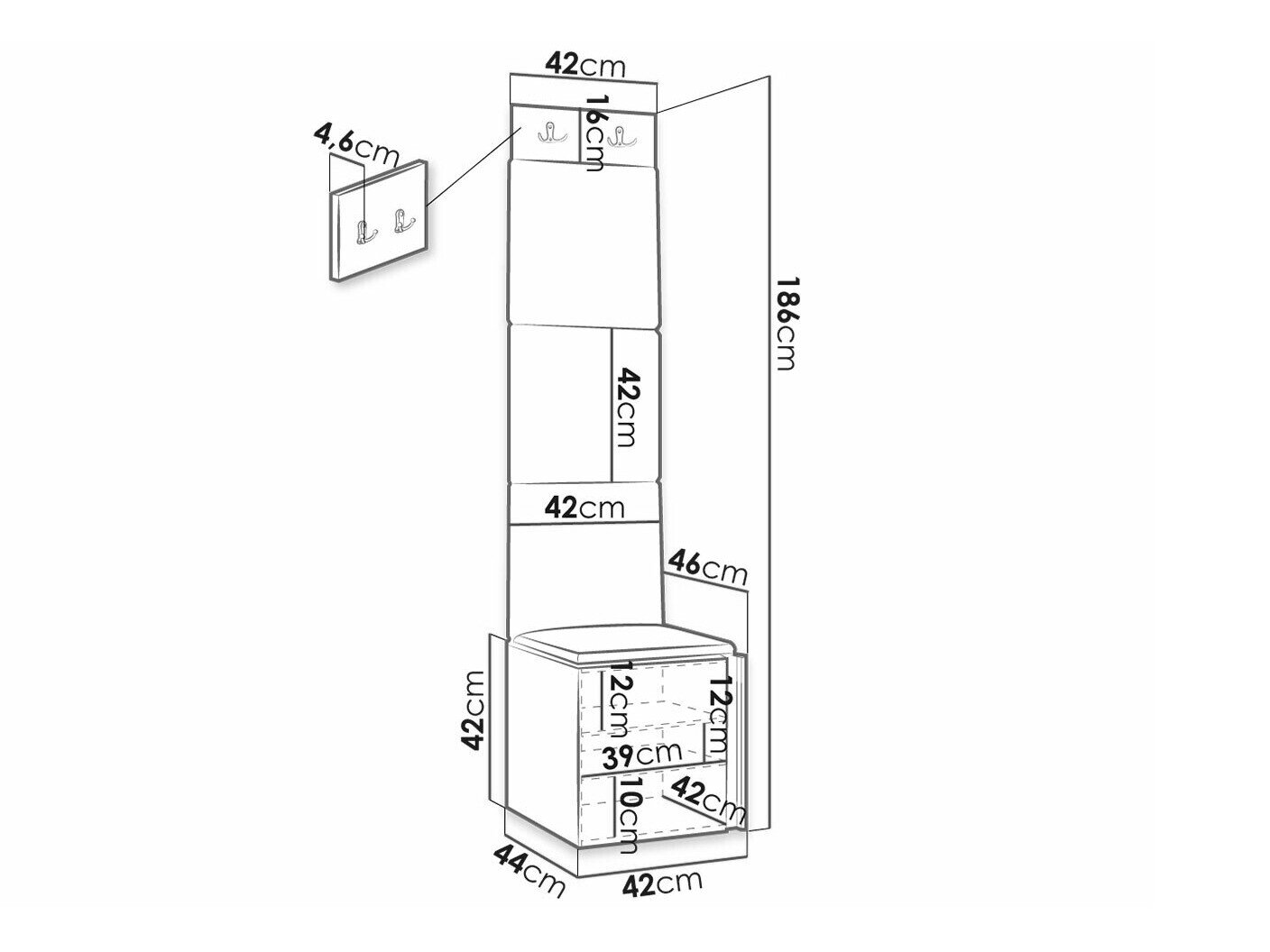 42cm
16cm
4,6cm
186cm
42cm
42cm
46cm
42cm
12cm
12cm
39cm
10cm
42cm
44cm
42cm