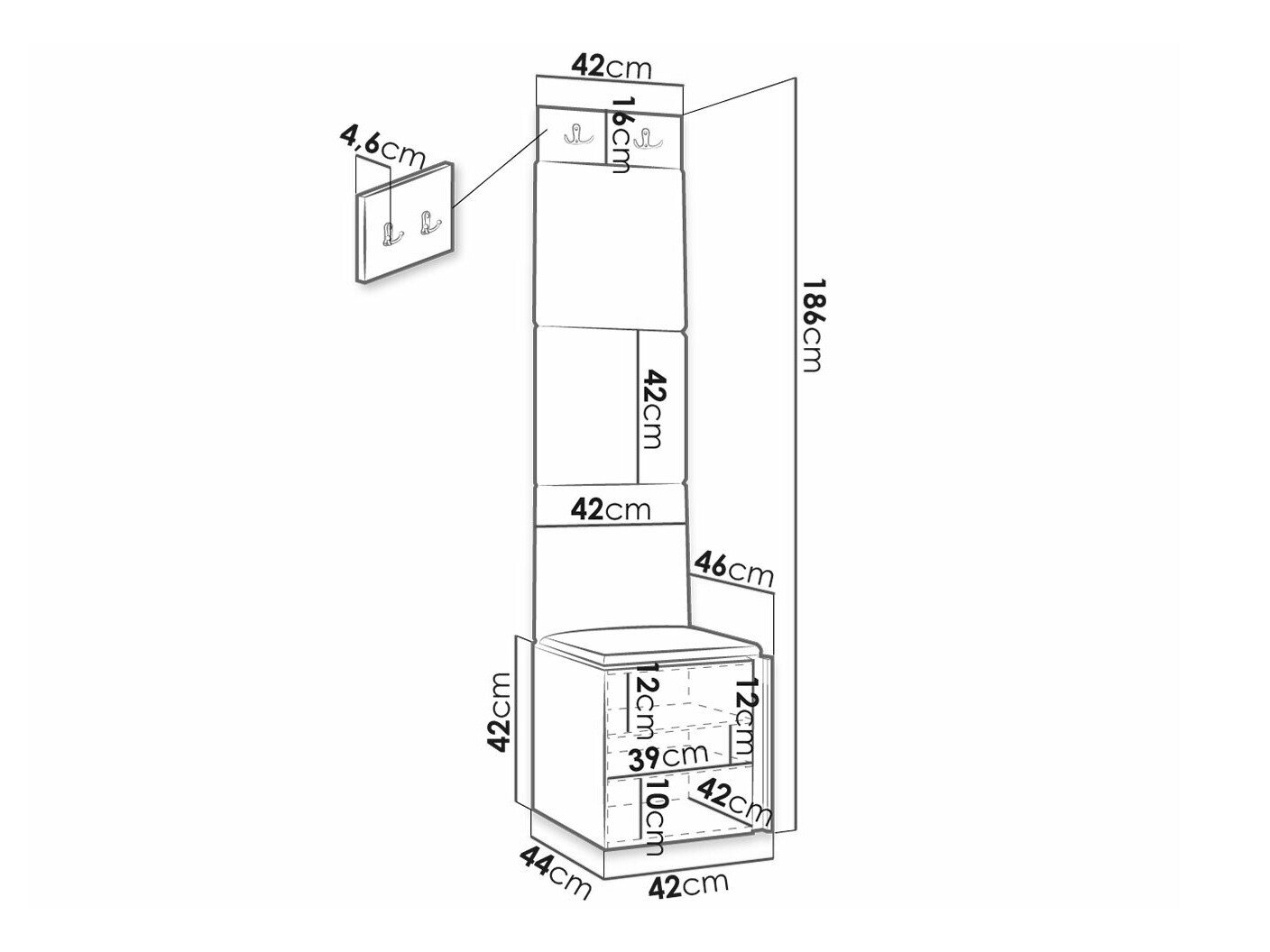 42cm
4,6cm
16cm
186cm
42cm
42cm
46cm
42cm
12cm
12cm
39cm
10cm
42cm
44cm
42cm