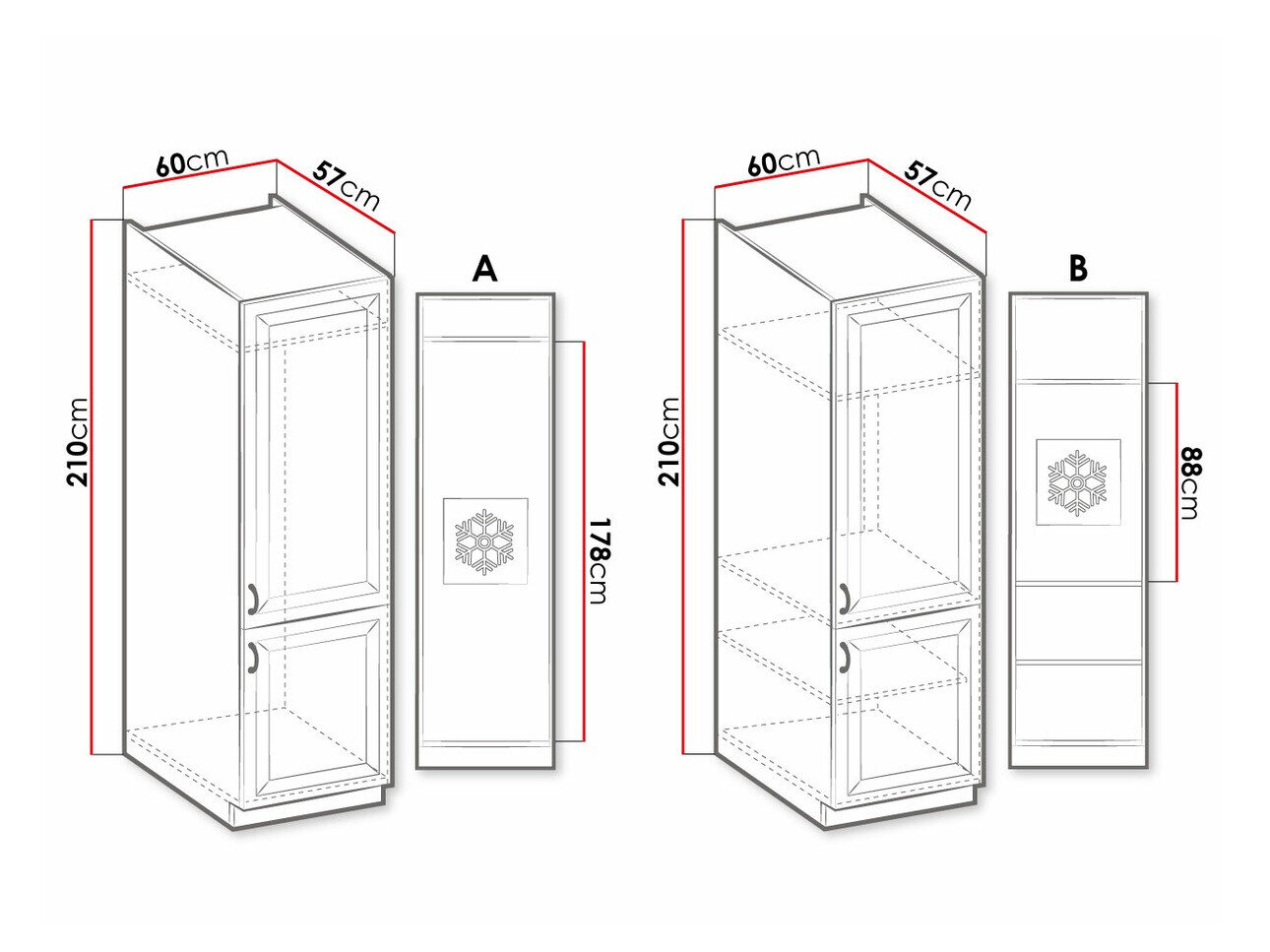 60cm
57cm
210cm
A
178cm

60cm
57cm
210cm
B
88cm