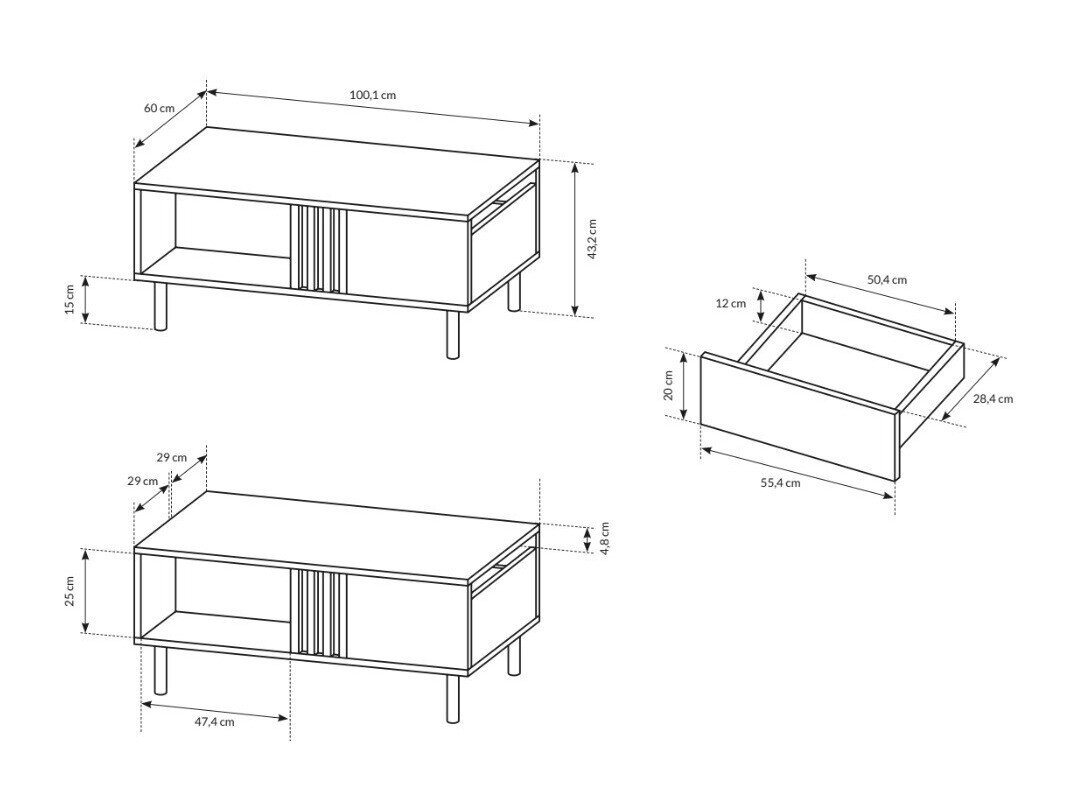 60 cm
100,1 cm
43,2 cm
15 cm
50,4 cm
12 cm
20 cm
28,4 cm
55,4 cm
29 cm
29 cm
4,8 cm
25 cm
47,4 cm