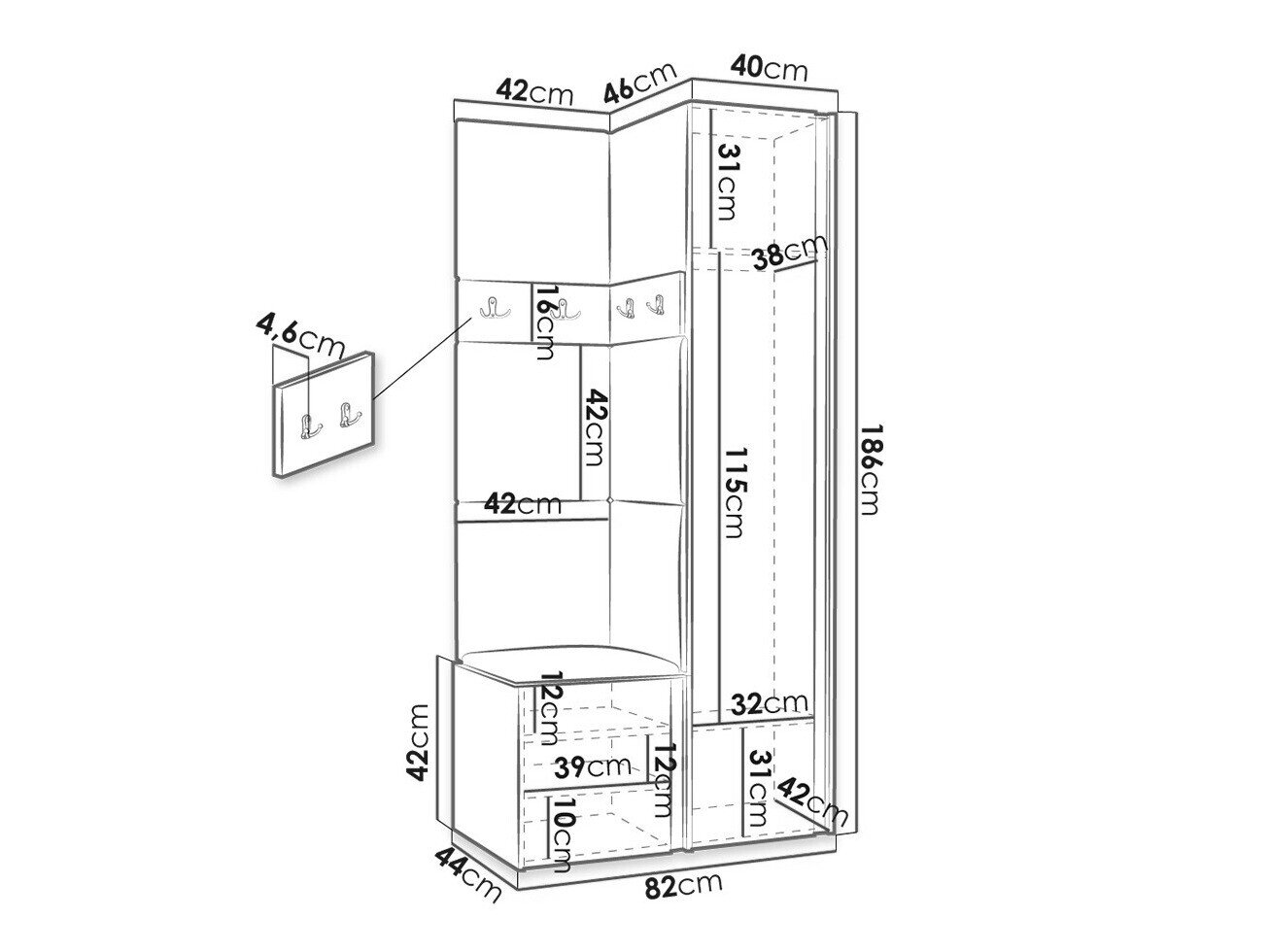 42cm
46cm
40cm
31cm
38cm
4,6cm
16cm
42cm
115cm
186cm
42cm
12cm
32cm
42cm
39cm
12cm
31cm
42cm
10cm
44cm
82cm