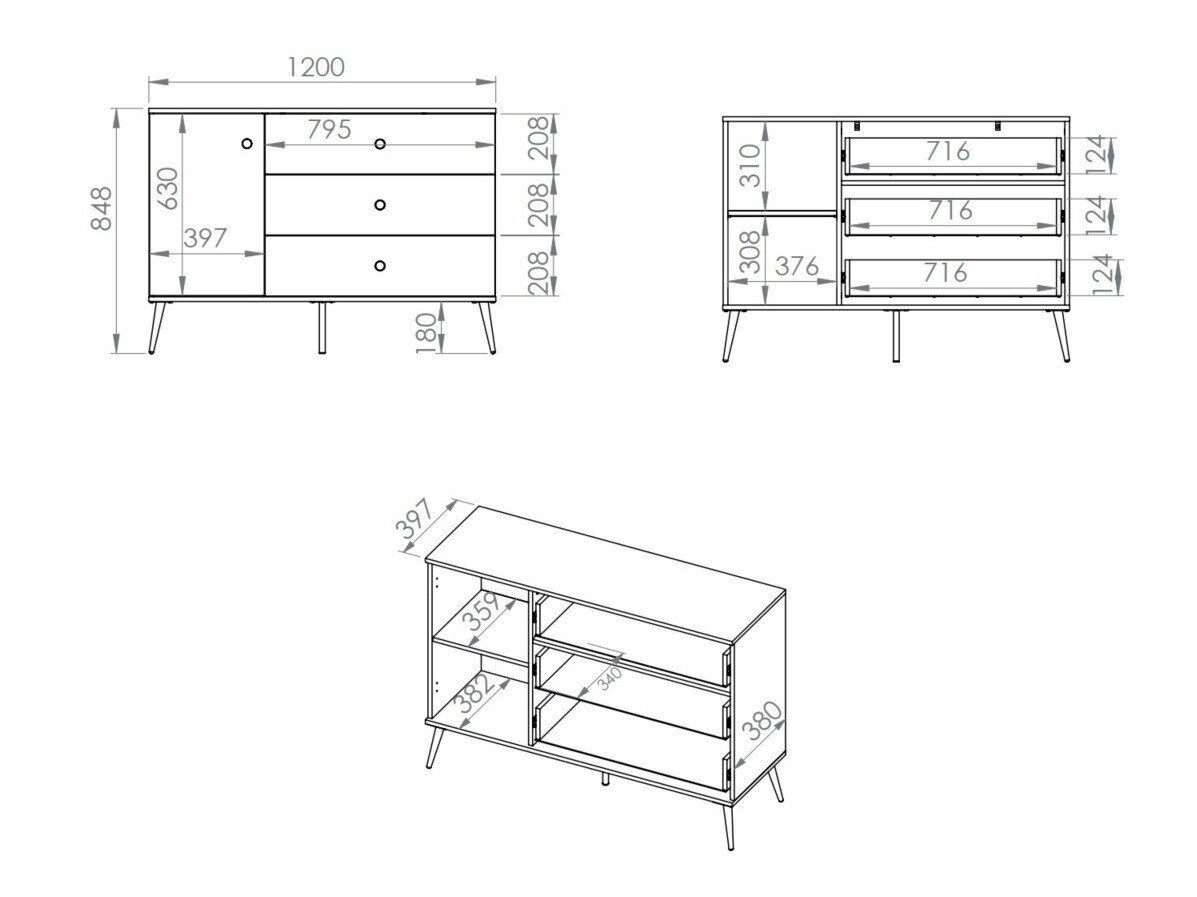 1200
848
630
397
795
208
208
208
180

310
308
376
716
716
716
124
124
124

397
359
382
340
380