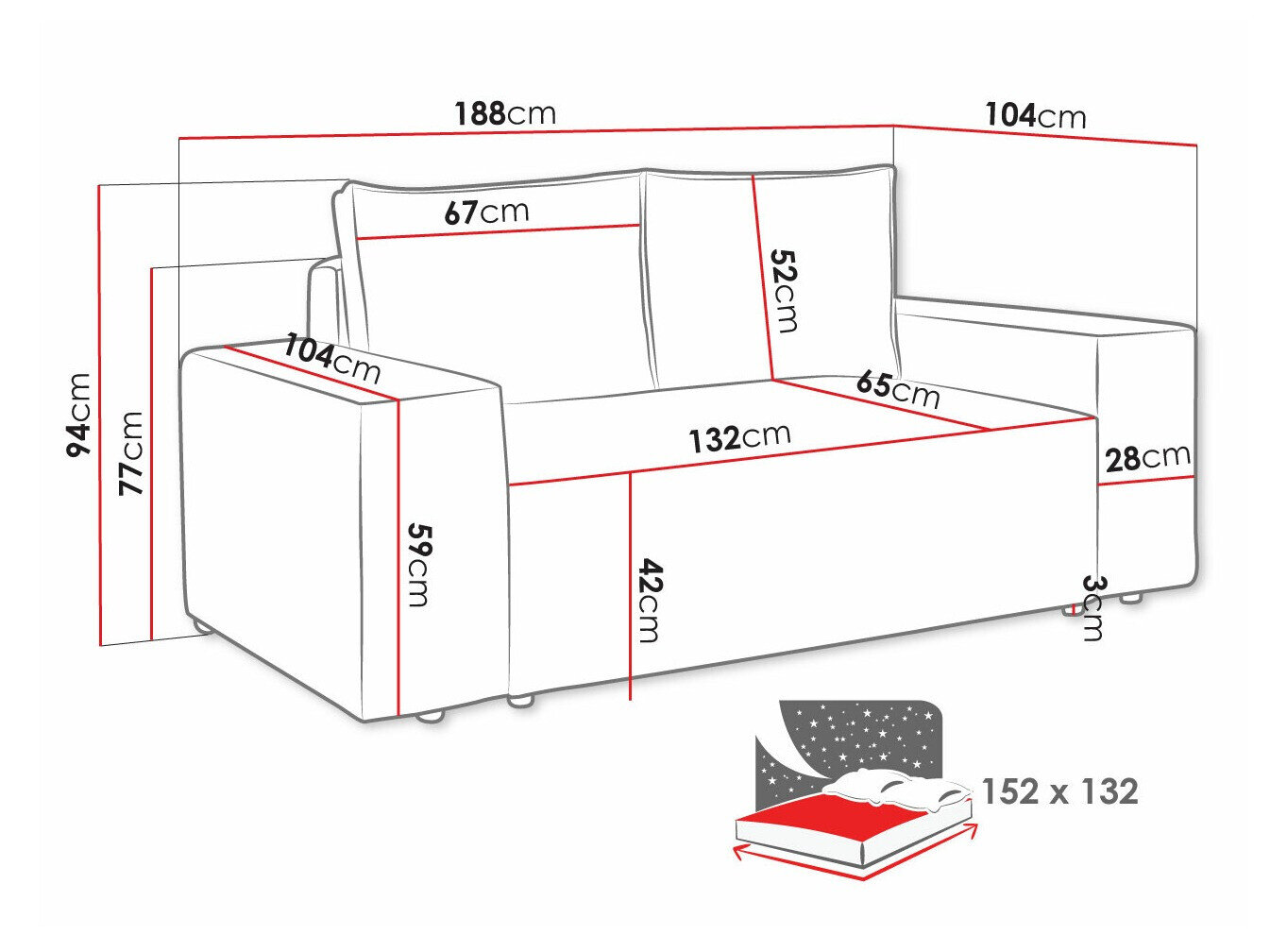 188cm
104cm
67cm
52cm
94cm
77cm
104cm
65cm
132cm
28cm
59cm
42cm
3cm
152 x 132