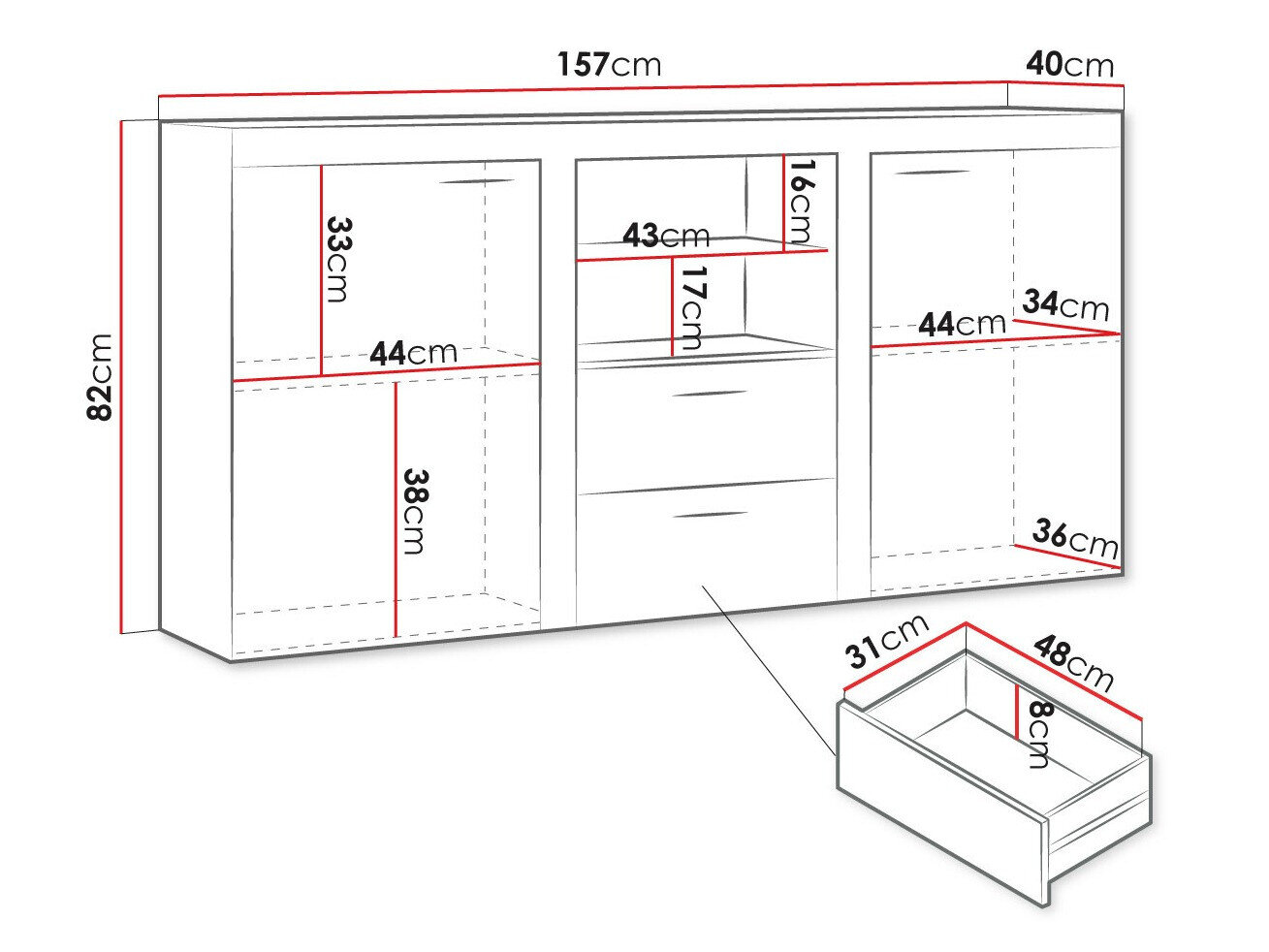 157cm
40cm
82cm
33cm
44cm
38cm
16cm
43cm
17cm
44cm
34cm
36cm
31cm
48cm
8cm