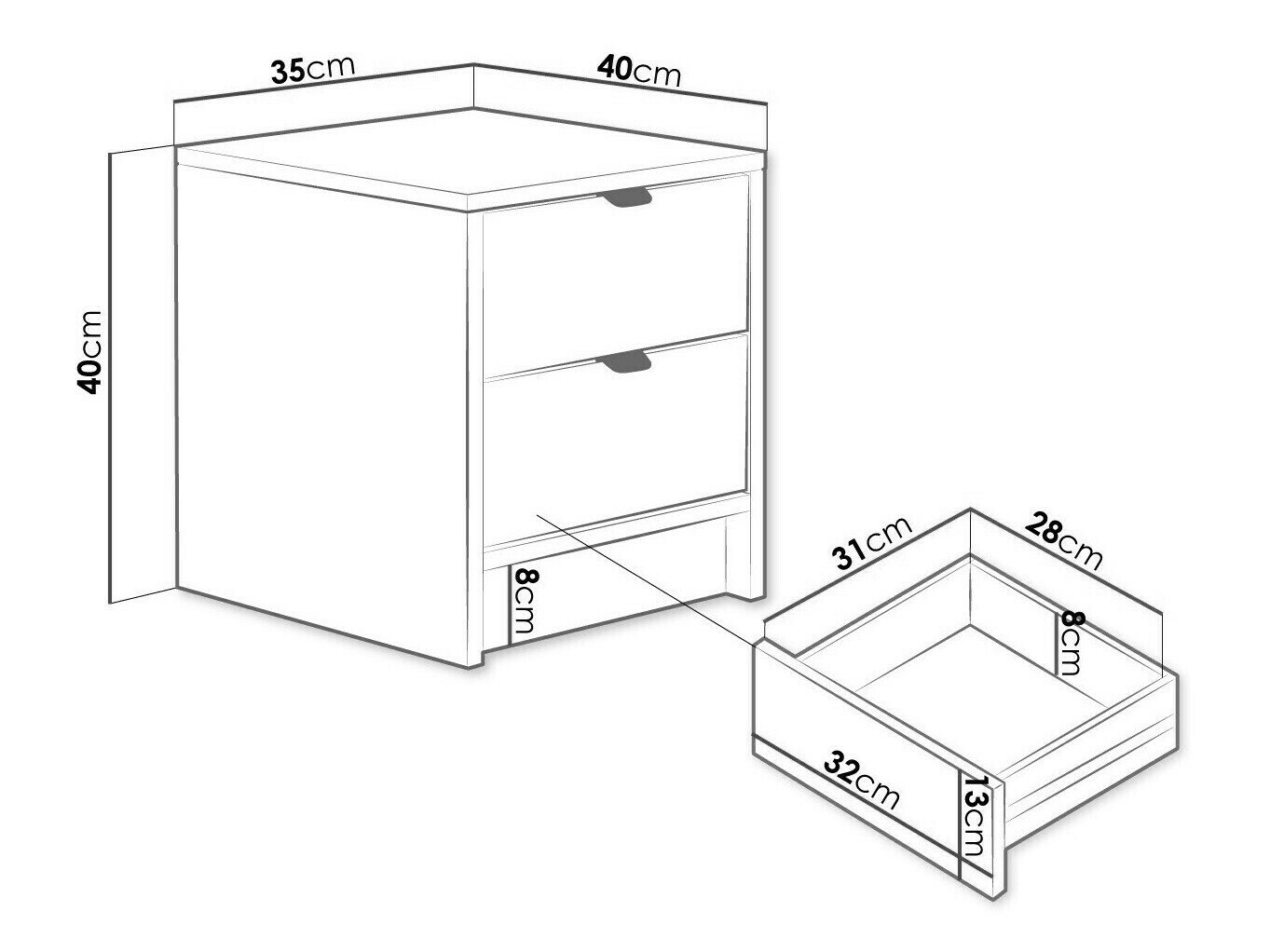 35cm
40cm
40cm
8cm
31cm
28cm
8cm
32cm
13cm