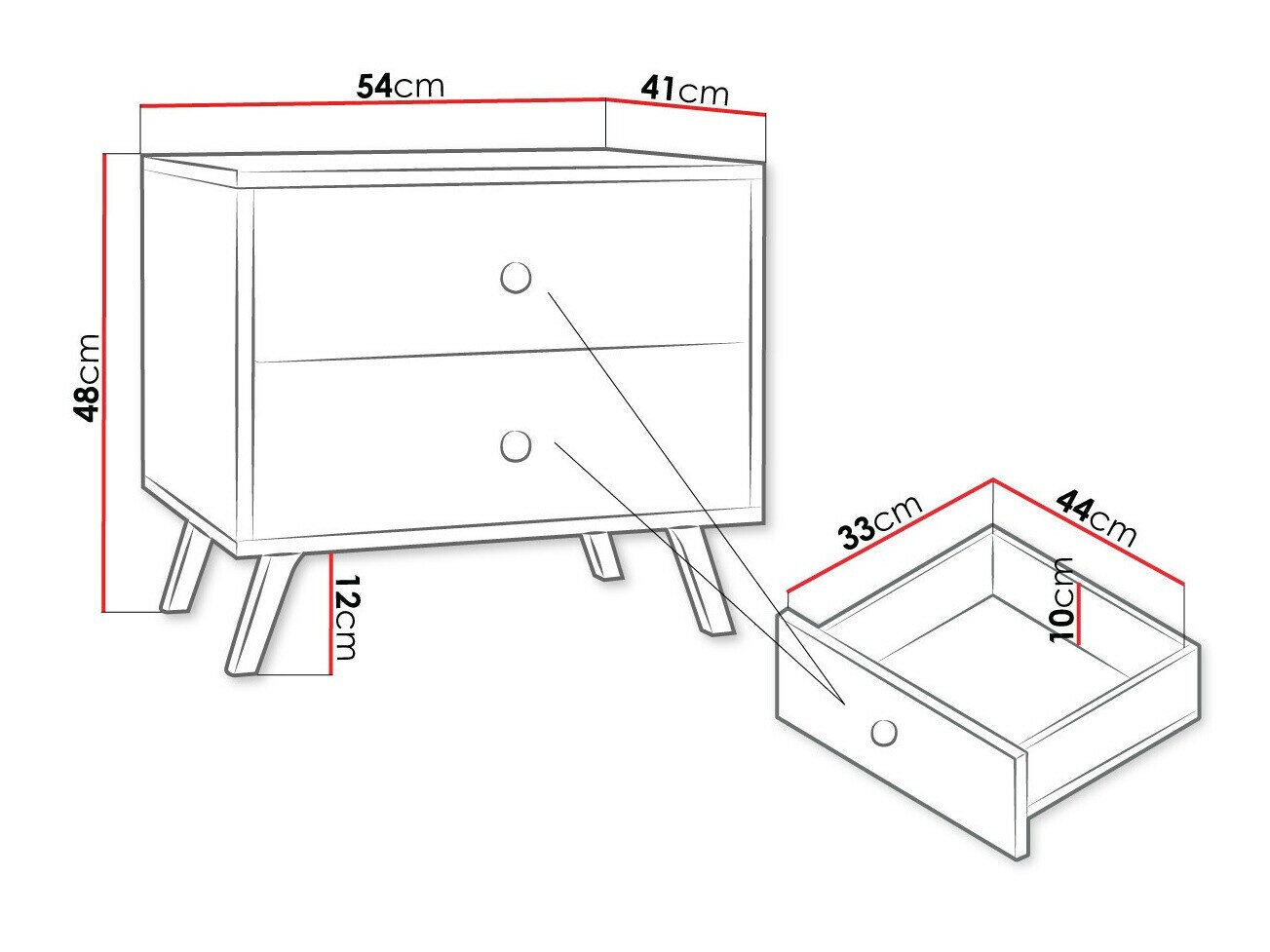 54cm
41cm
48cm
12cm
33cm
44cm
10cm