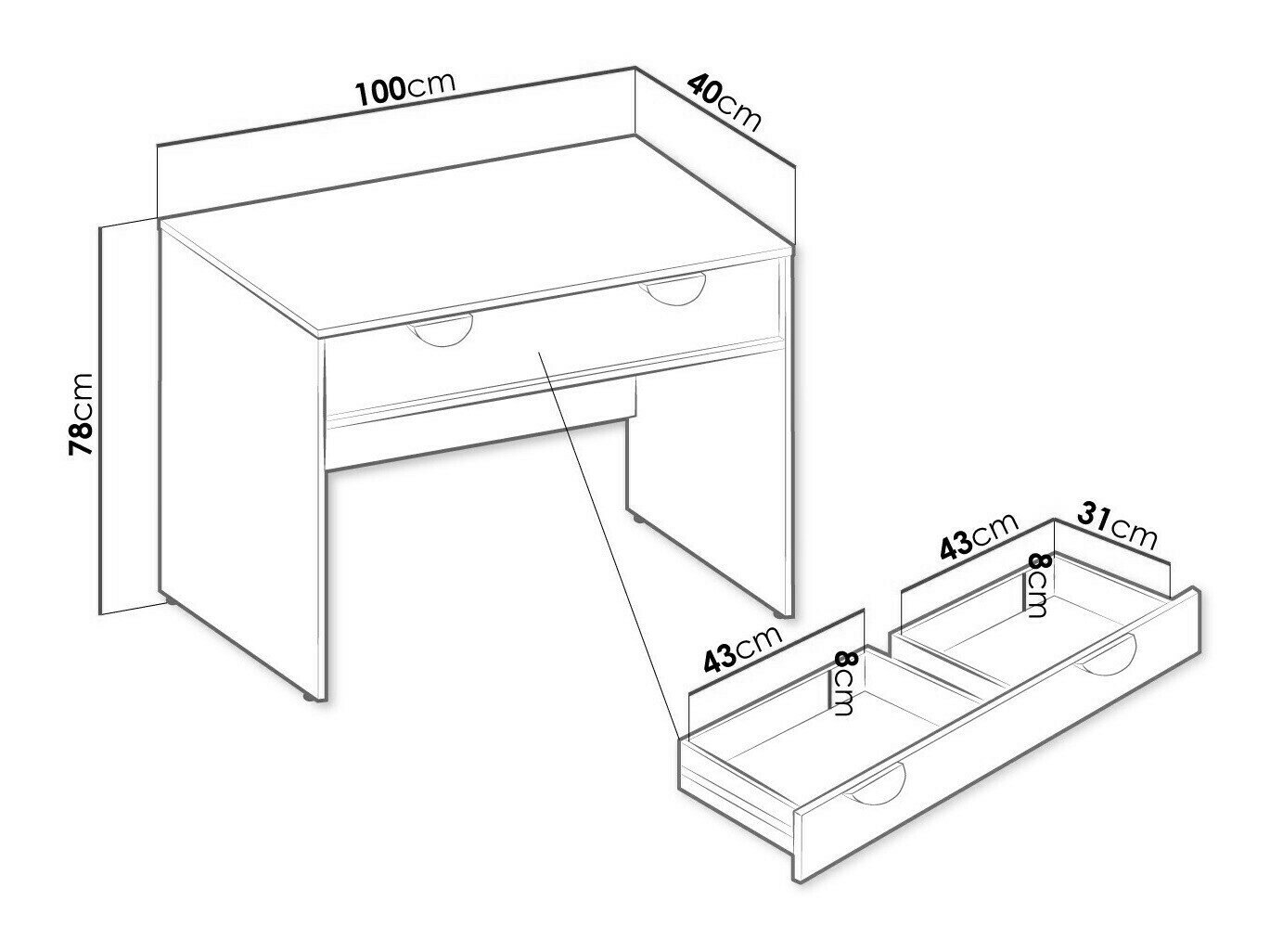 100cm
40cm
78cm
43cm
31cm
8cm
43cm
8cm