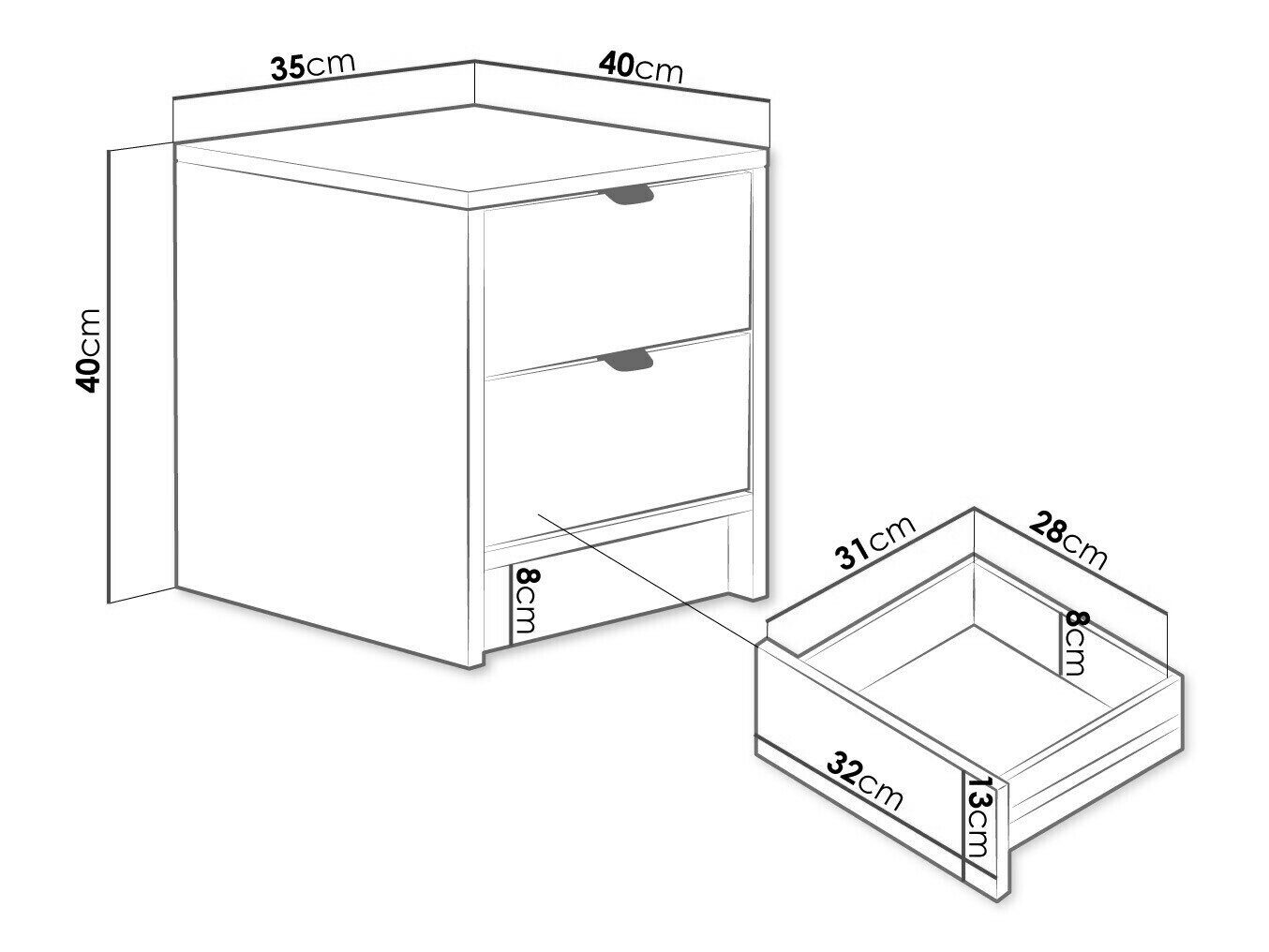 35cm
40cm
40cm
8cm
31cm
28cm
8cm
32cm
13cm