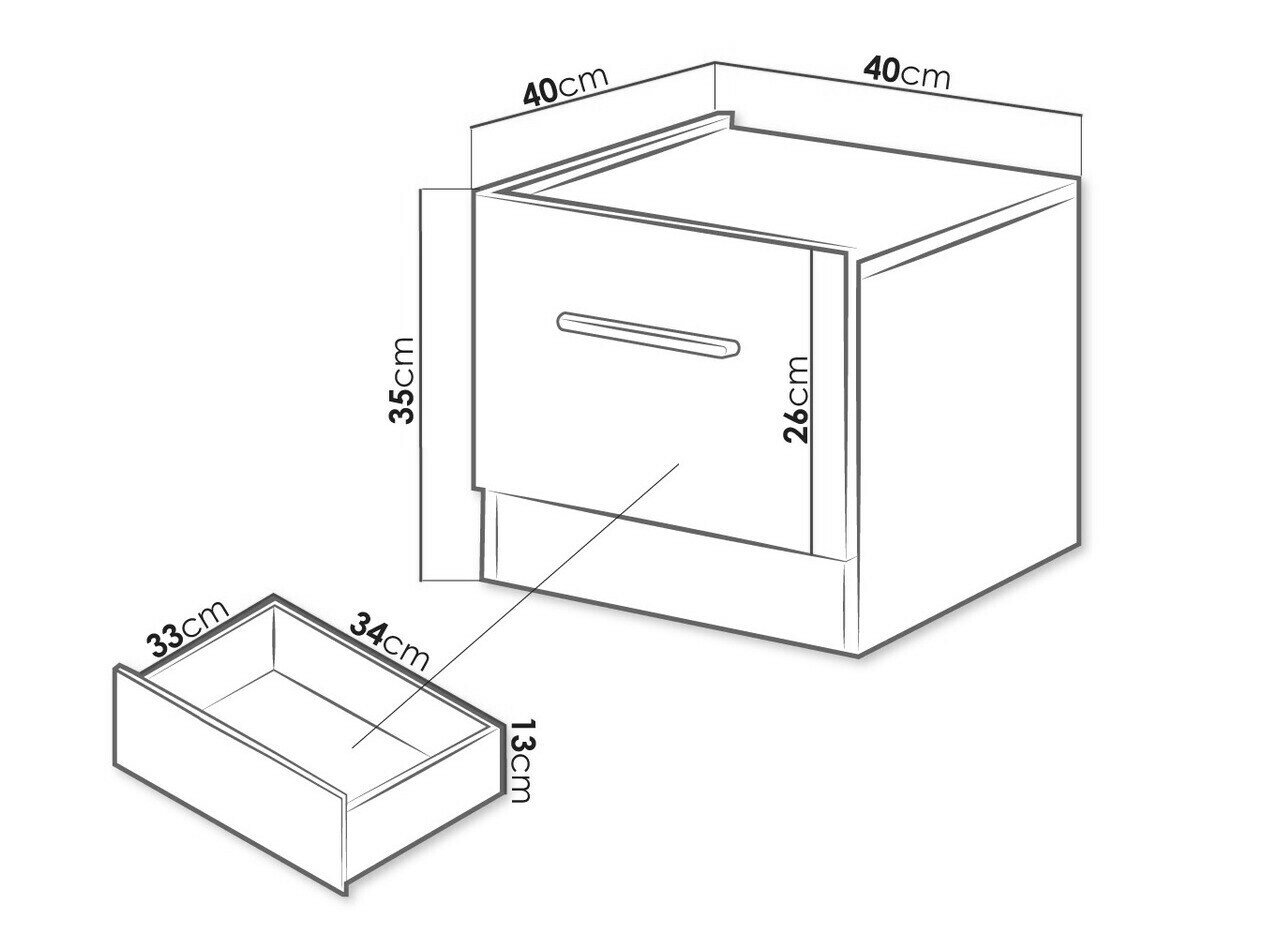 40cm
40cm
35cm
26cm
33cm
34cm
13cm