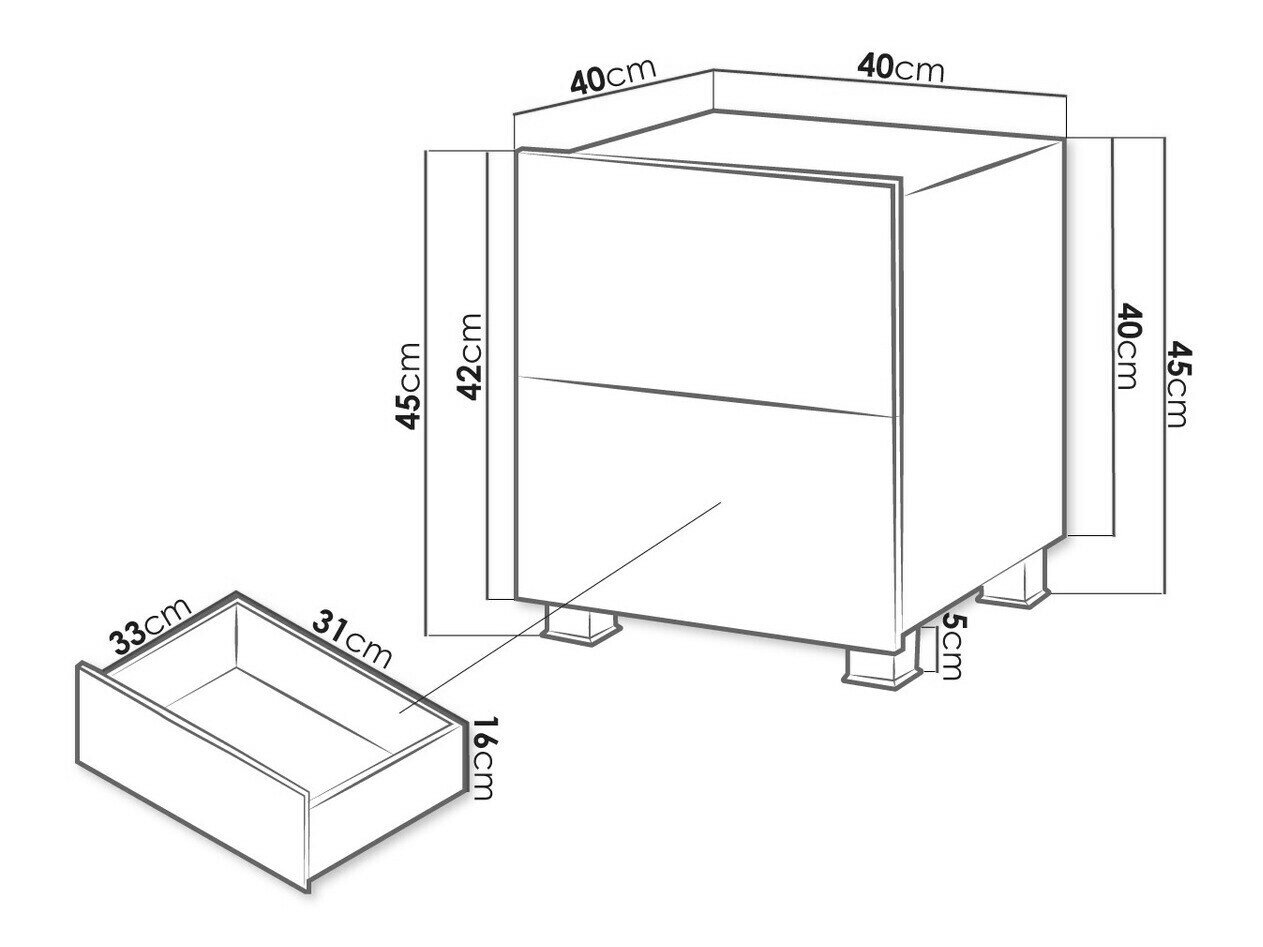 40cm
40cm
45cm
42cm
40cm
45cm
5cm
33cm
31cm
16cm