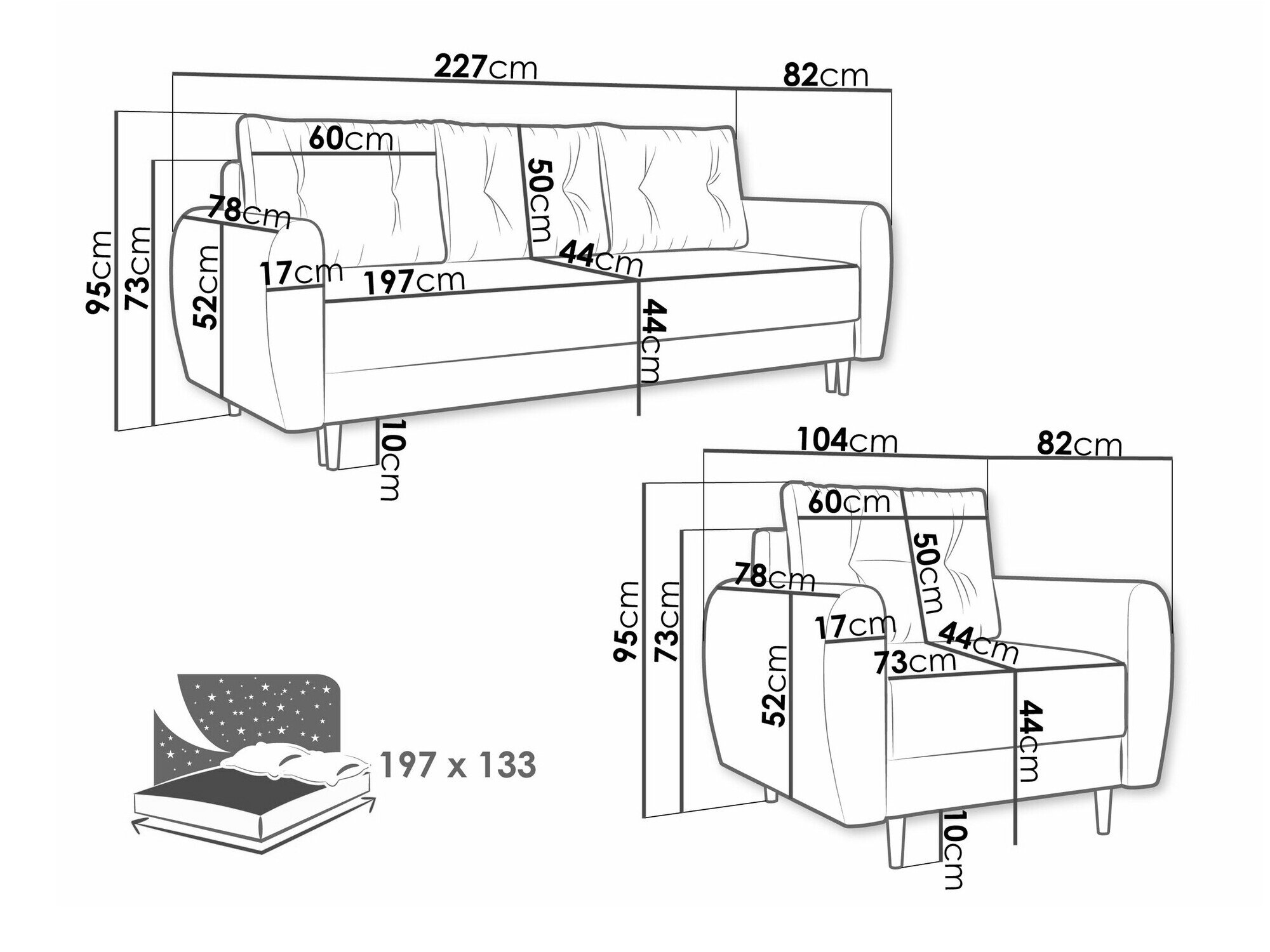 227cm
82cm
60cm
50cm
78cm
95cm
73cm
52cm
17cm
197cm
44cm
44cm
10cm

104cm
82cm
60cm
50cm
78cm
95cm
73cm
17cm
44cm
73cm
52cm
44cm
10cm

197 x 133