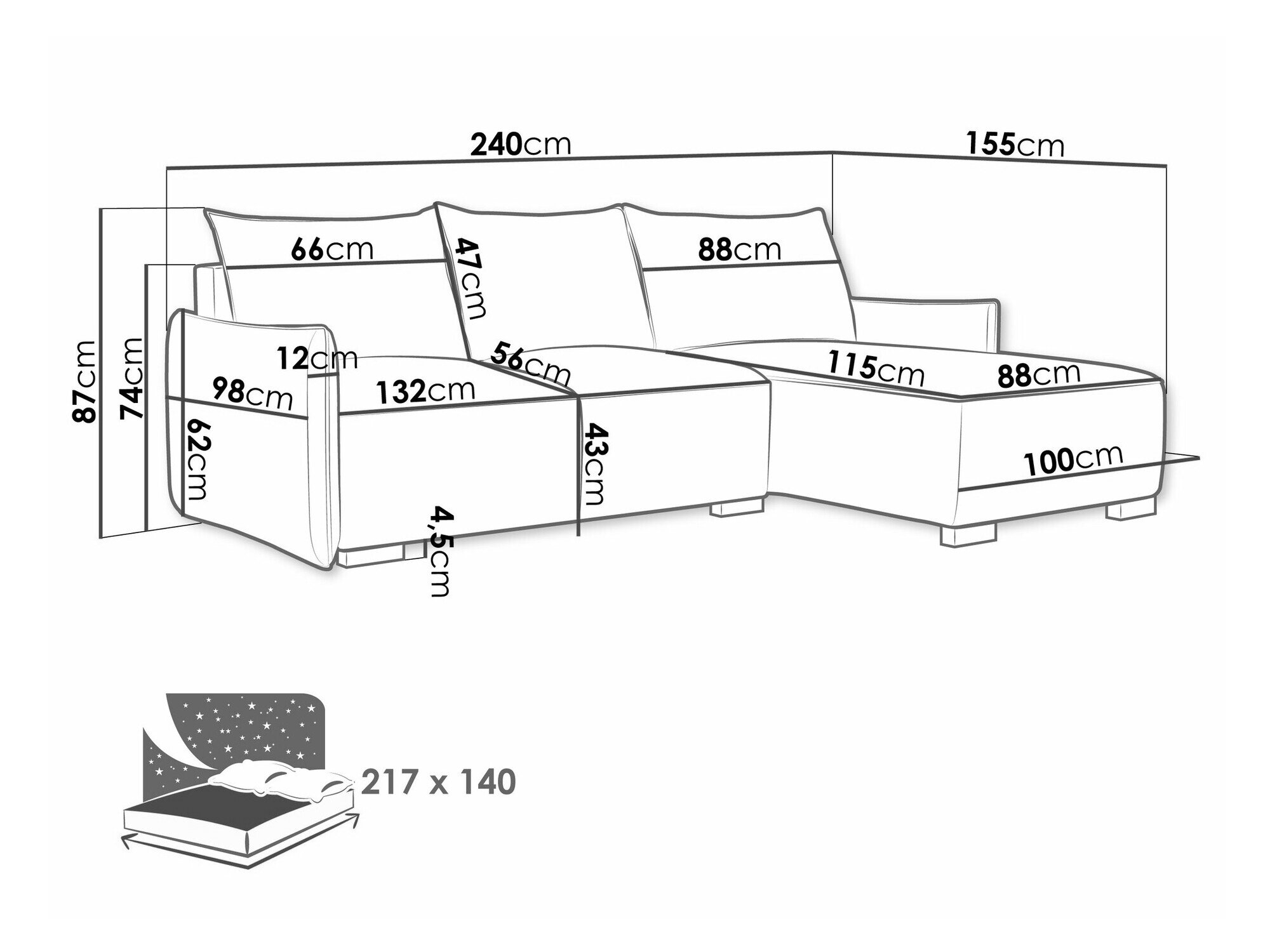 240cm
155cm
66cm
47cm
88cm
87cm
74cm
12cm
56cm
115cm
88cm
98cm
132cm
62cm
43cm
100cm
4,5cm
217 x 140