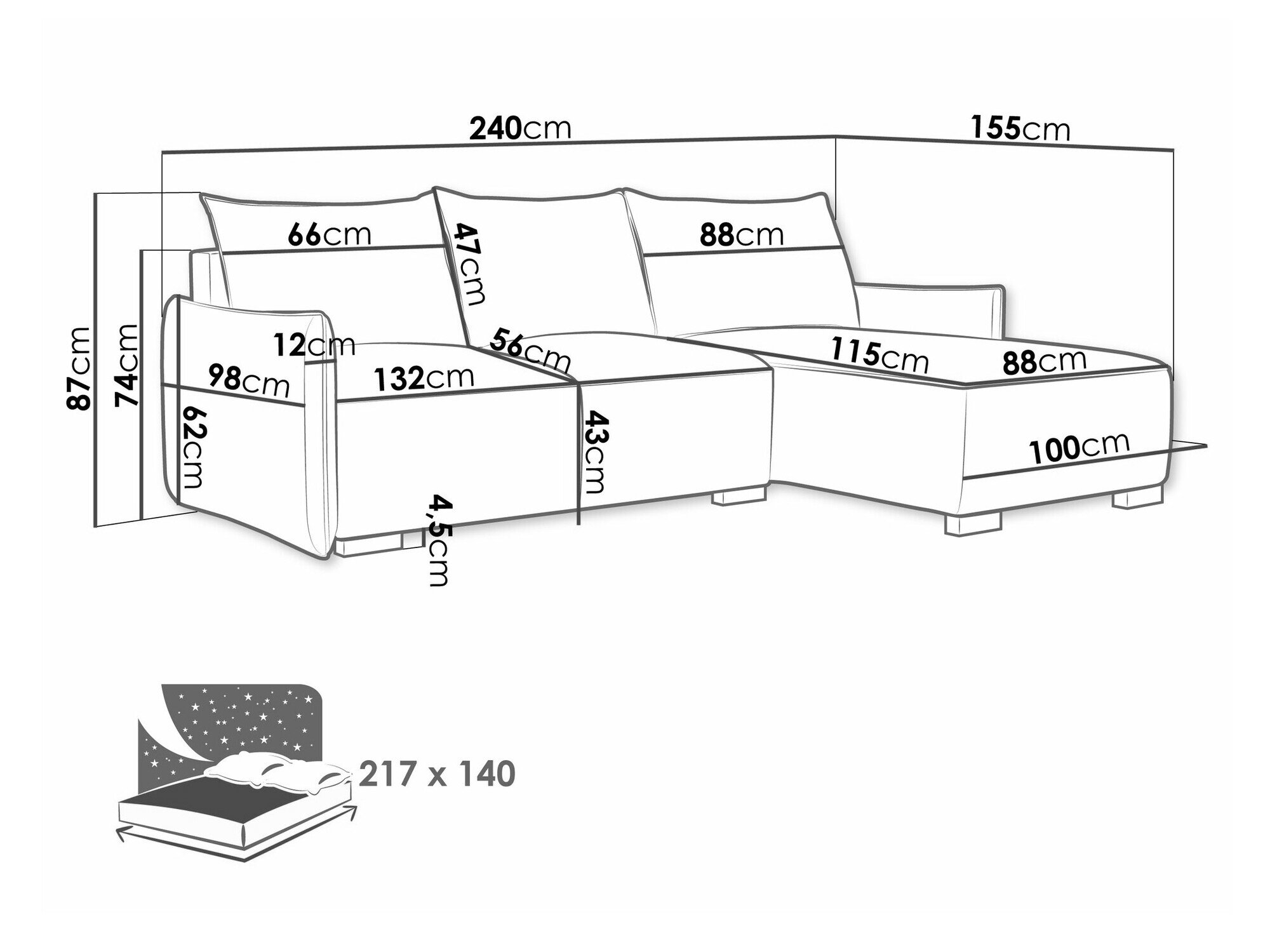 240cm
155cm
66cm
47cm
88cm
87cm
74cm
12cm
56cm
115cm
88cm
98cm
132cm
62cm
43cm
100cm
4,5cm
217 x 140