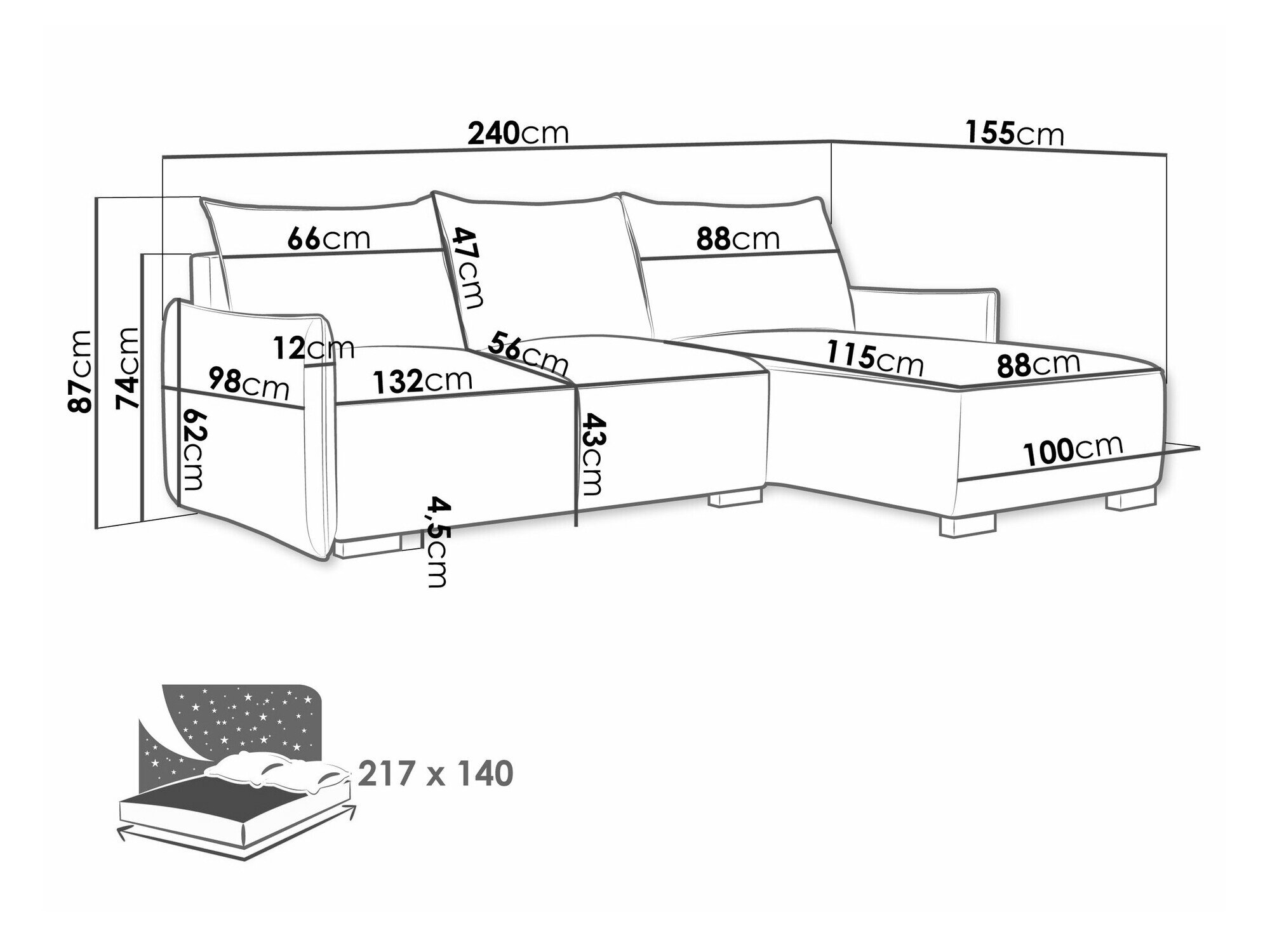 240cm
155cm
66cm
47cm
88cm
87cm
74cm
12cm
56cm
115cm
88cm
98cm
132cm
62cm
43cm
100cm
4,5cm
217 x 140