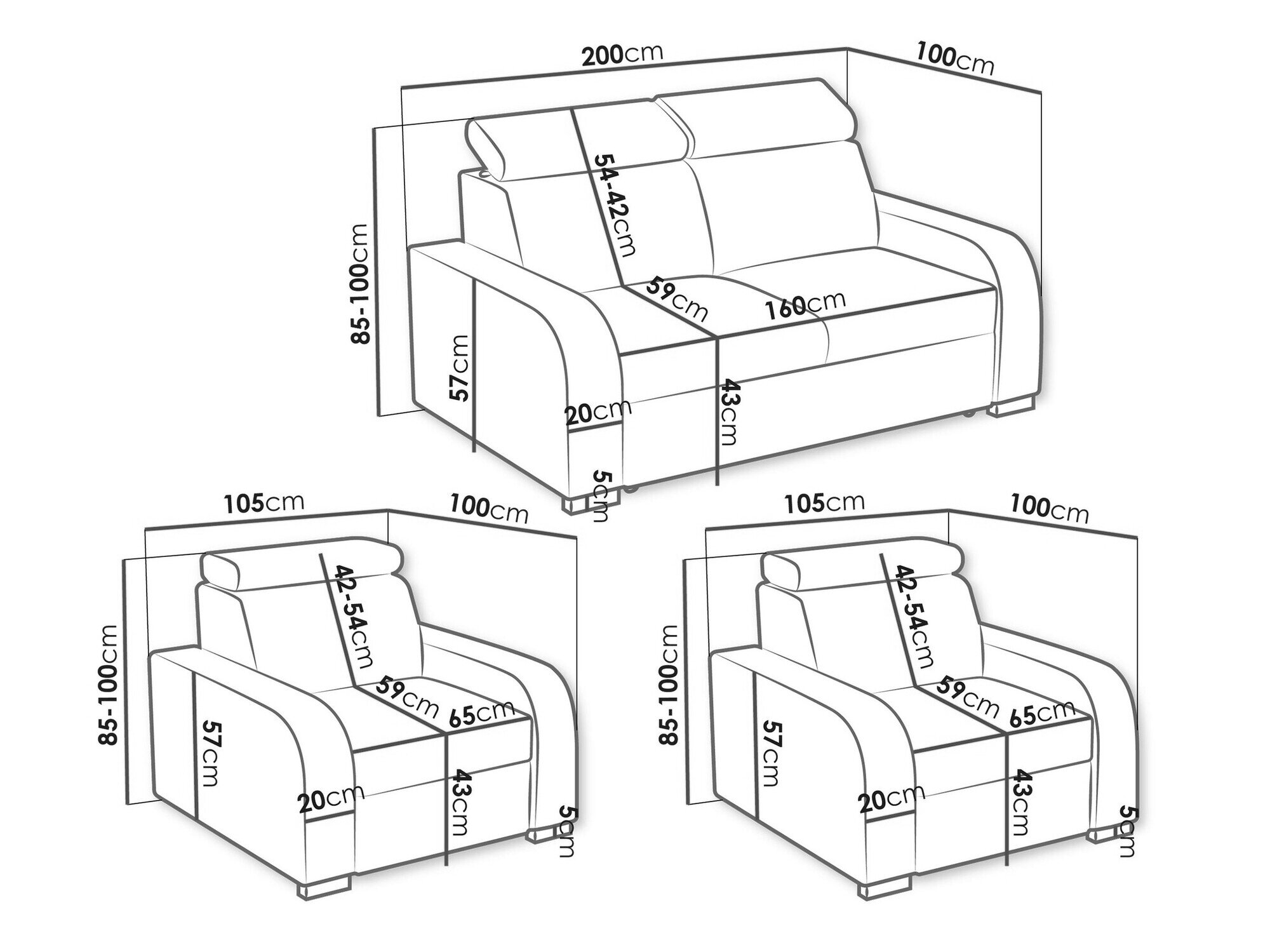 200cm
100cm
85-100cm
54-42cm
59cm
160cm
57cm
20cm
43cm
5cm

105cm
100cm
85-100cm
42-54cm
59cm
65cm
57cm
20cm
43cm
5cm

105cm
100cm
85-100cm
42-54cm
59cm
65cm
57cm
20cm
43cm
5cm