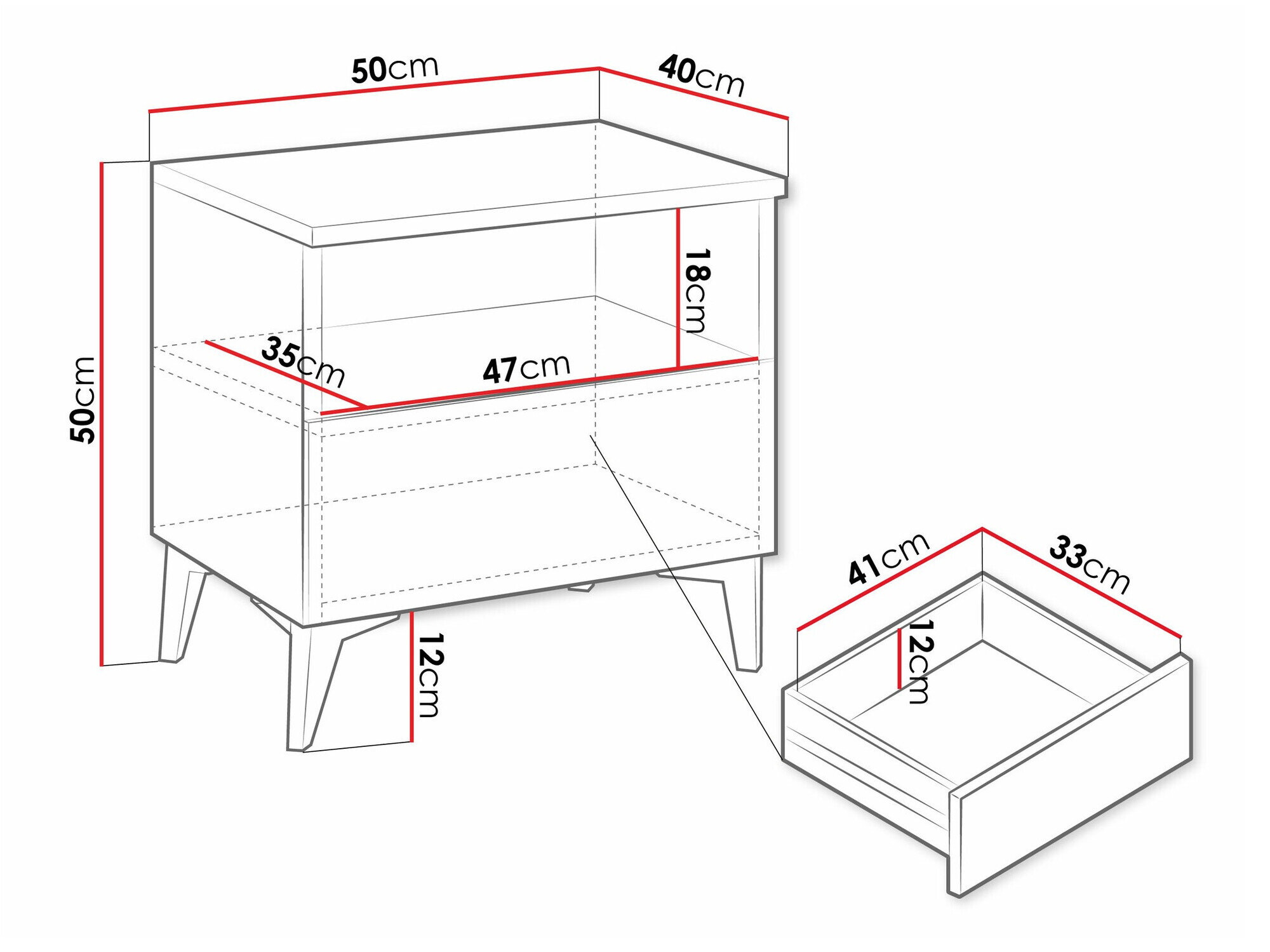 50cm
40cm
50cm
18cm
35cm
47cm
12cm
41cm
33cm
12cm