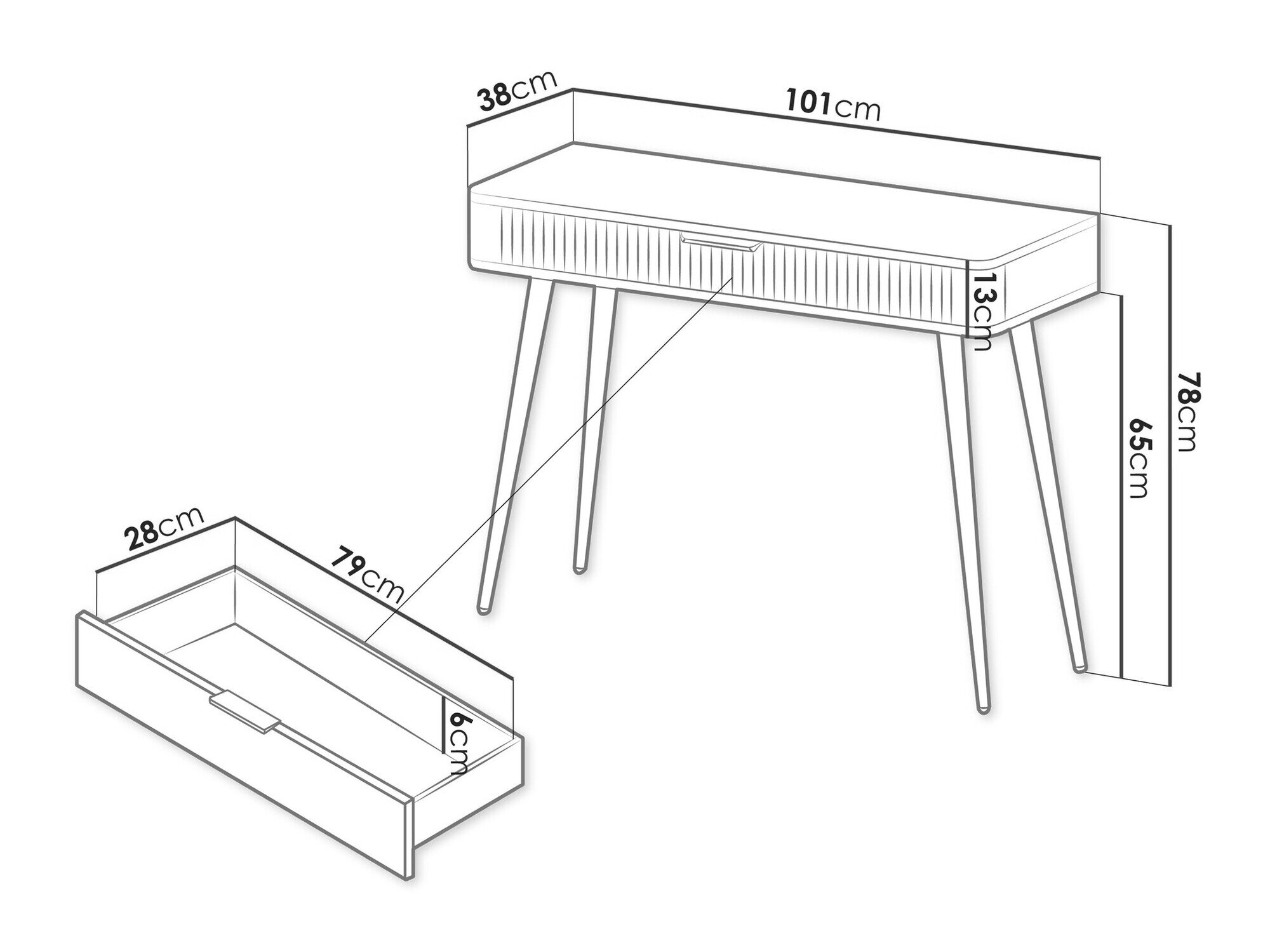 38cm
101cm
13cm
78cm
65cm
28cm
79cm
6cm