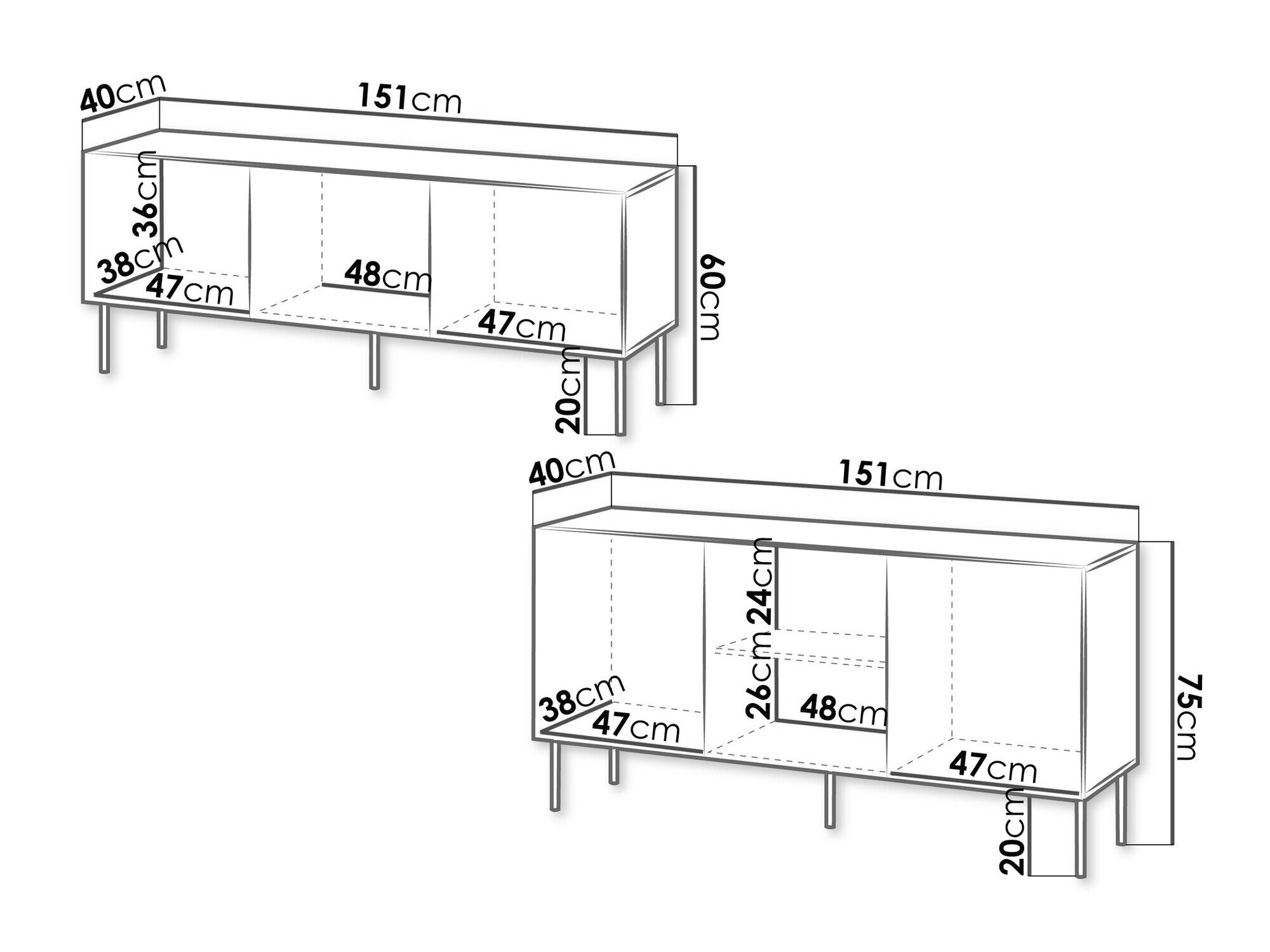 40cm
151cm
36cm
38cm
47cm
48cm
47cm
60cm
20cm

40cm
151cm
24cm
26cm
38cm
47cm
48cm
47cm
75cm
20cm