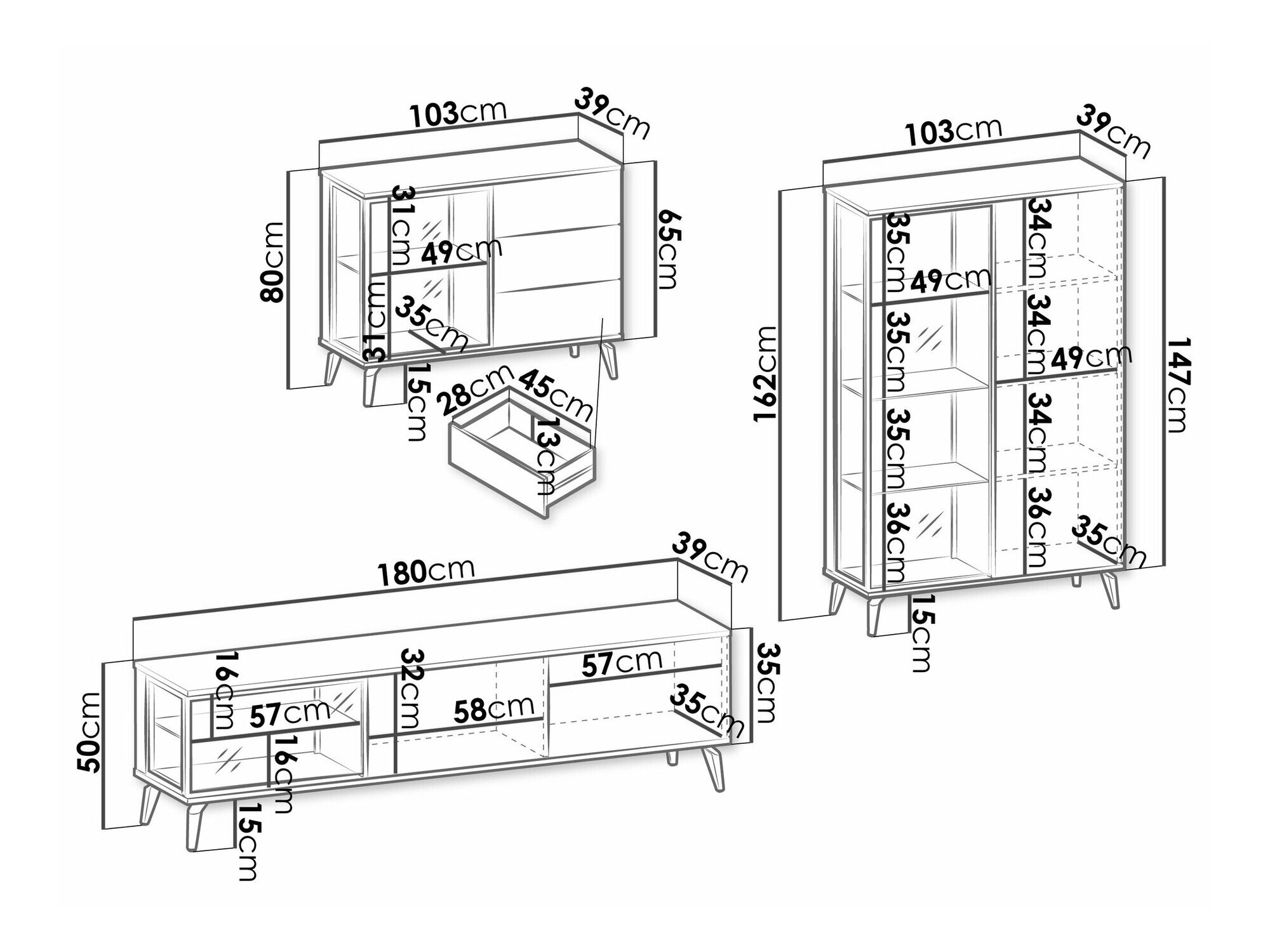 103cm
39cm
80cm
31cm
49cm
31cm
35cm
65cm
15cm
28cm
45cm
13cm

103cm
39cm
162cm
35cm
49cm
35cm
35cm
36cm
34cm
34cm
49cm
34cm
36cm
35cm
147cm
15cm

180cm
39cm
50cm
16cm
57cm
16cm
32cm
58cm
57cm
35cm
35cm
15cm