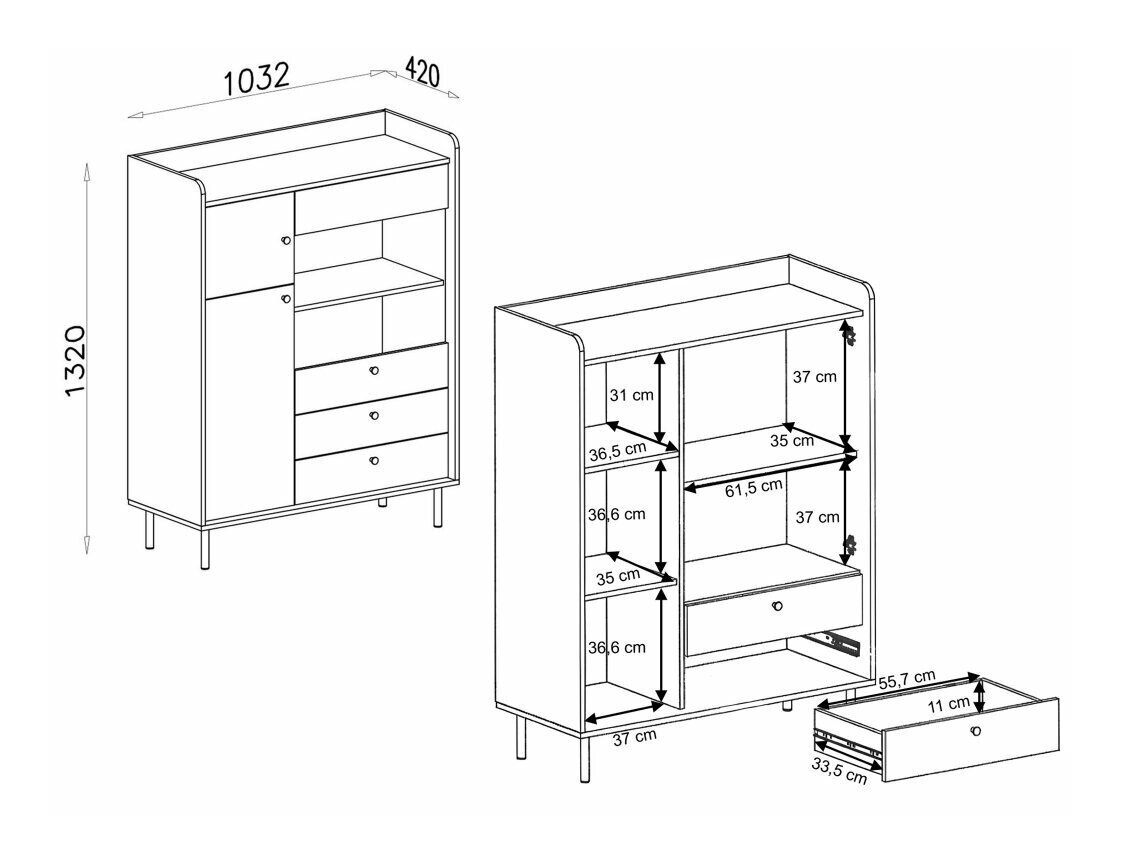 1032
420
1320
31 cm
36,5 cm
36,6 cm
35 cm
36,6 cm
37 cm
37 cm
35 cm
61,5 cm
37 cm
55,7 cm
11 cm
33,5 cm