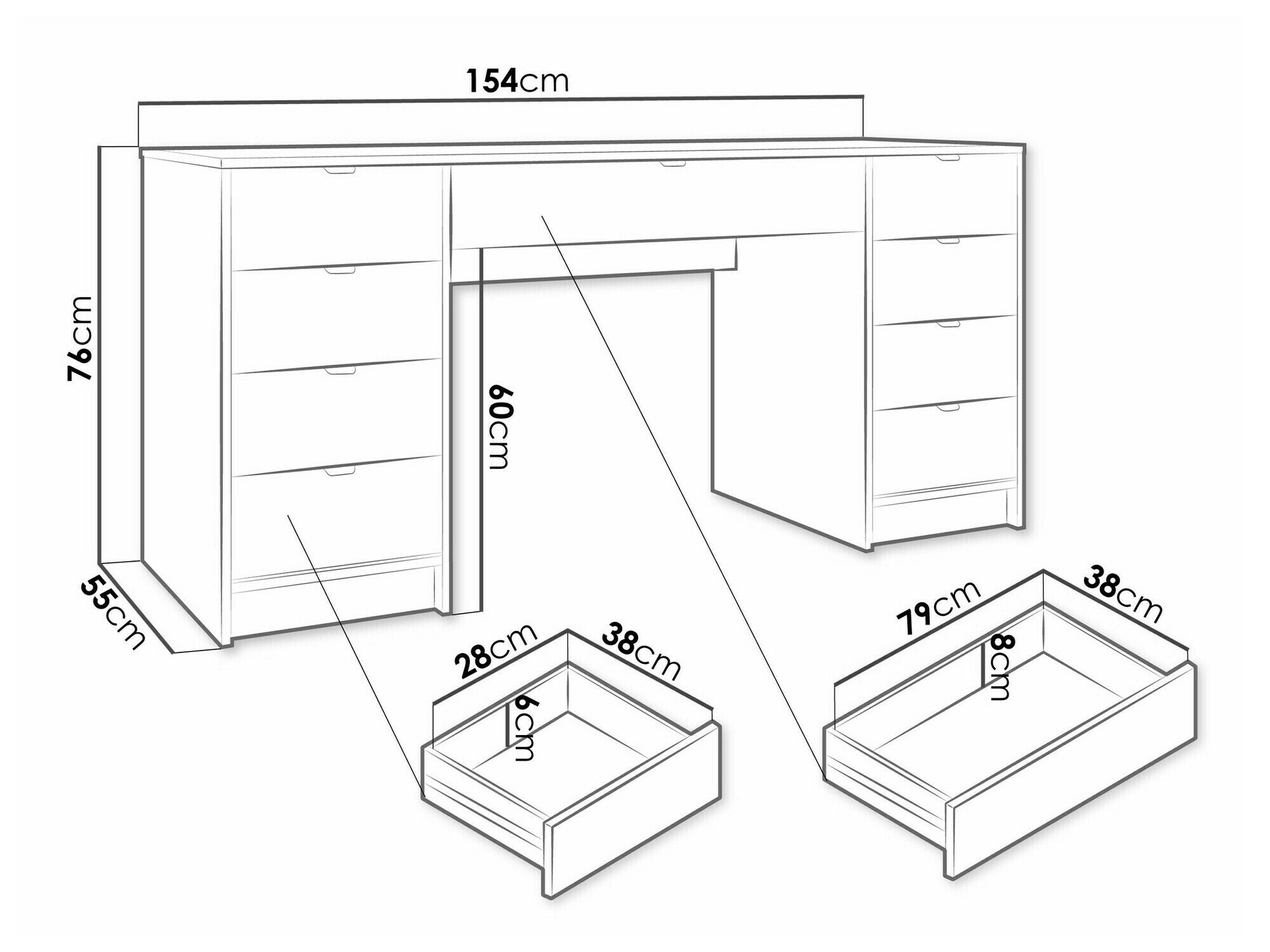 154cm

76cm

60cm

55cm

28cm

38cm

6cm

79cm

38cm

8cm