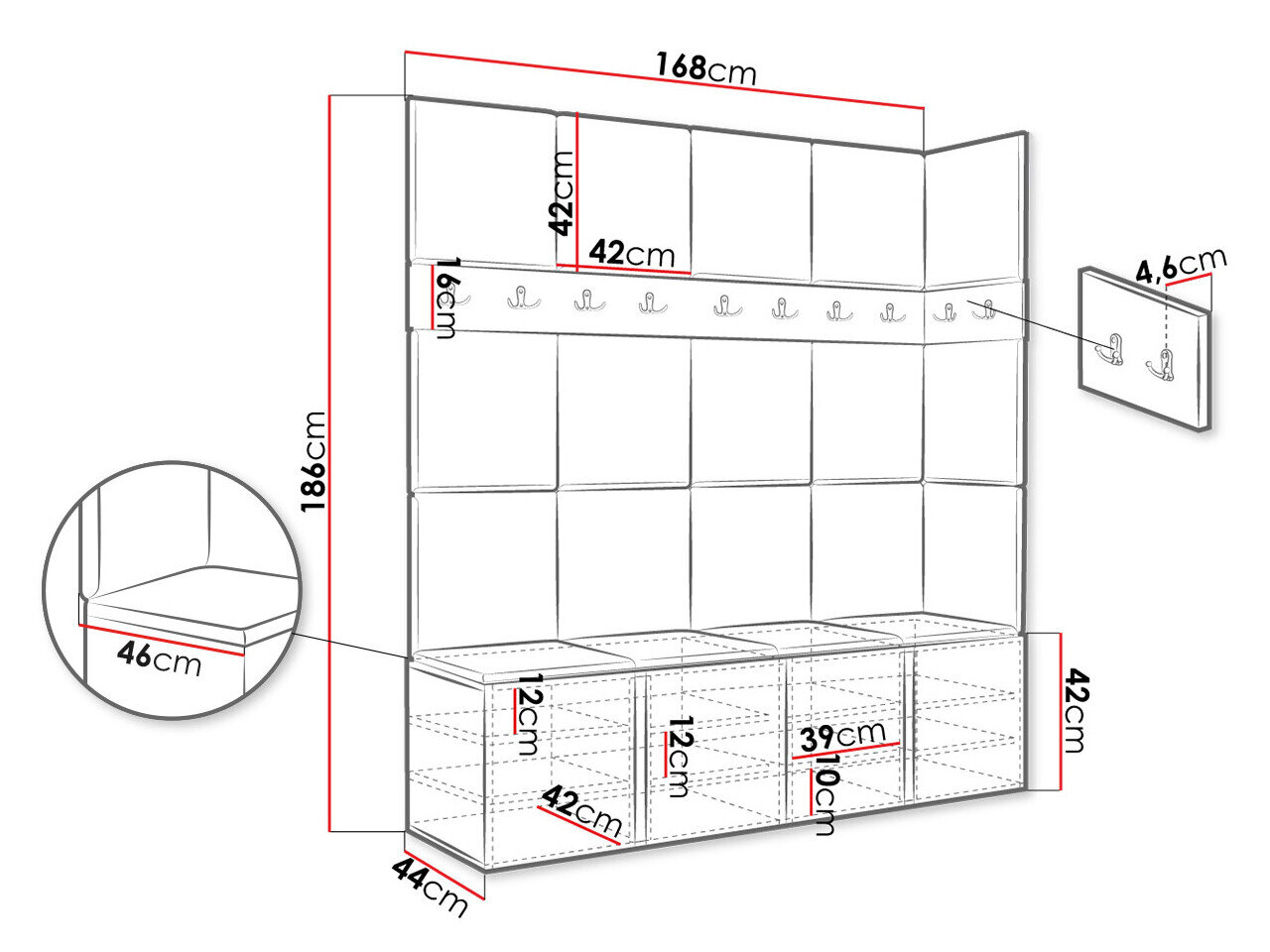 168cm
42cm
42cm
16cm
4,6cm
186cm
46cm
12cm
12cm
39cm
10cm
42cm
42cm
44cm